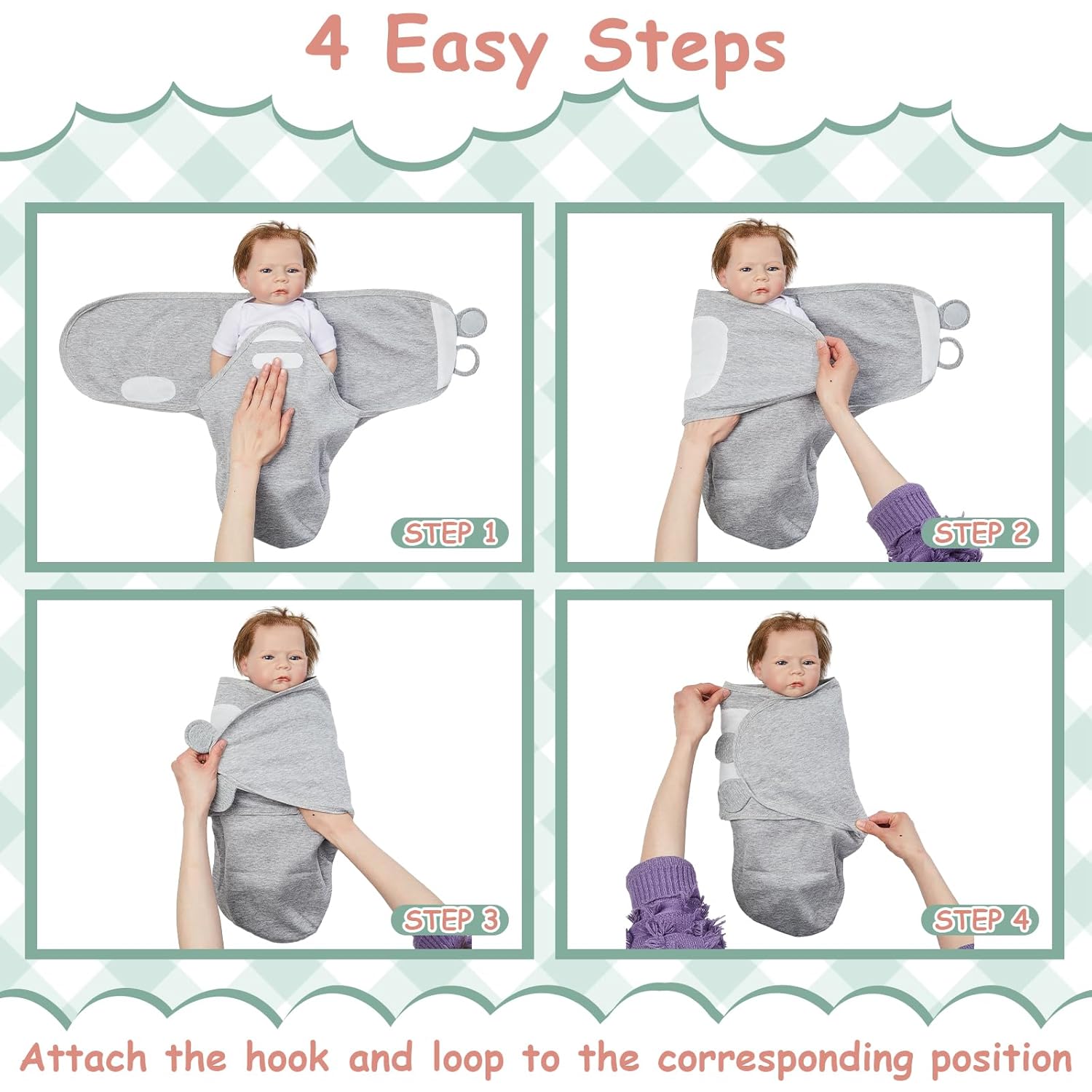 4 Easy Steps

STEP 1

STEP 2

STEP 3

STEP 4

Attach the hook and loop to the corresponding position