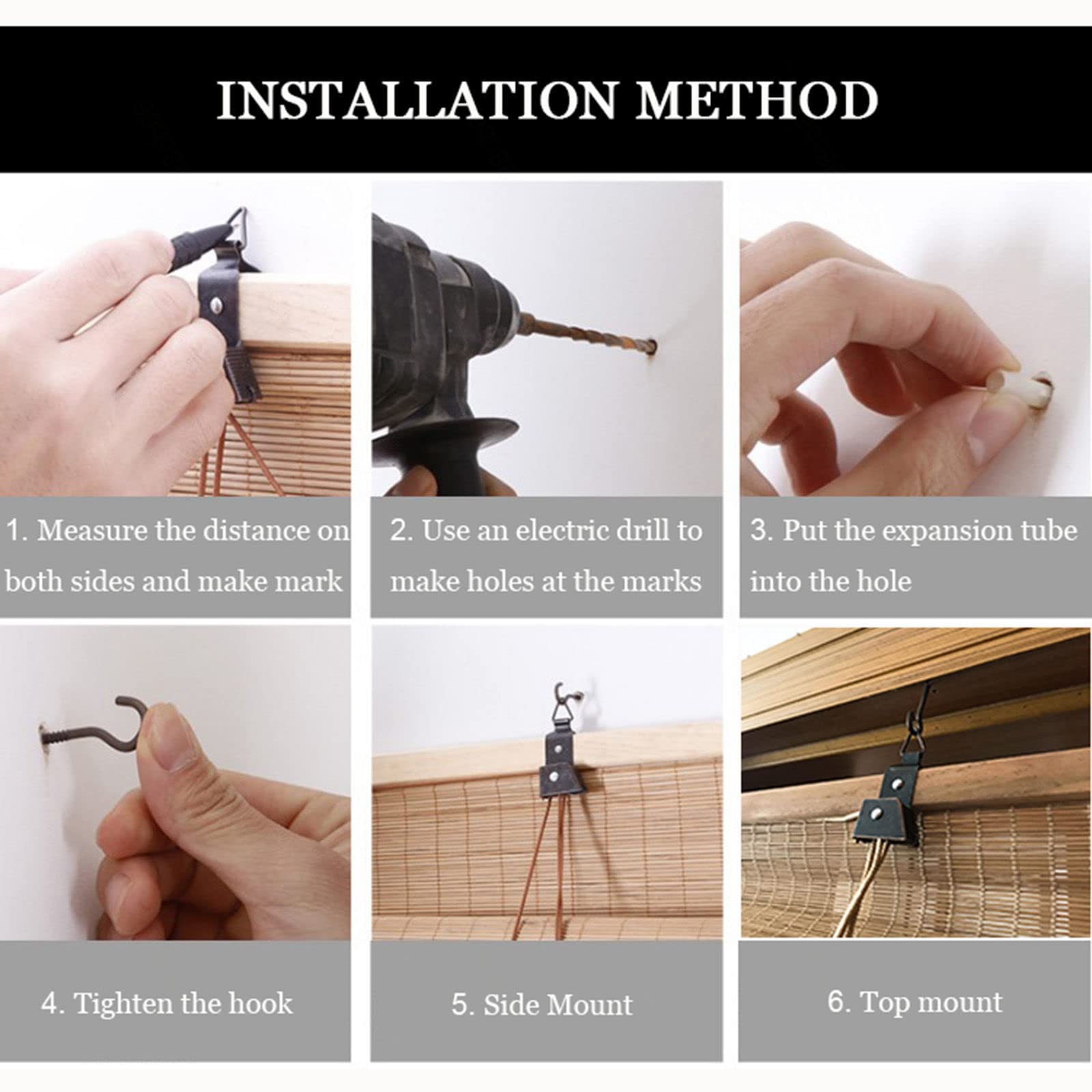 INSTALLATION METHOD

1. Measure the distance on both sides and make mark

2. Use an electric drill to make holes at the marks

3. Put the expansion tube into the hole

4. Tighten the hook

5. Side Mount

6. Top mount