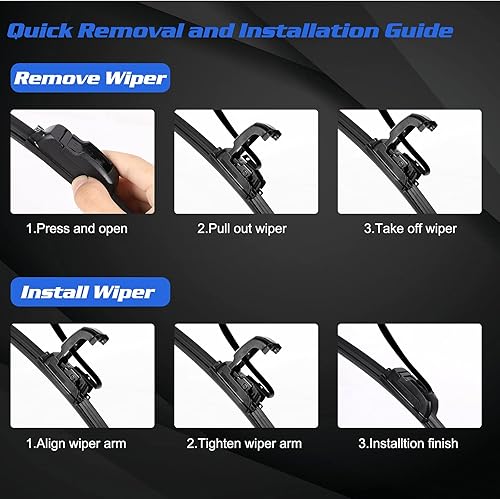 Quick Removal and Installation Guide

Remove Wiper

1.Press and open

2.Pull out wiper

3.Take off wiper

Install Wiper

1.Align wiper arm

2.Tighten wiper arm

3.Installtion finish