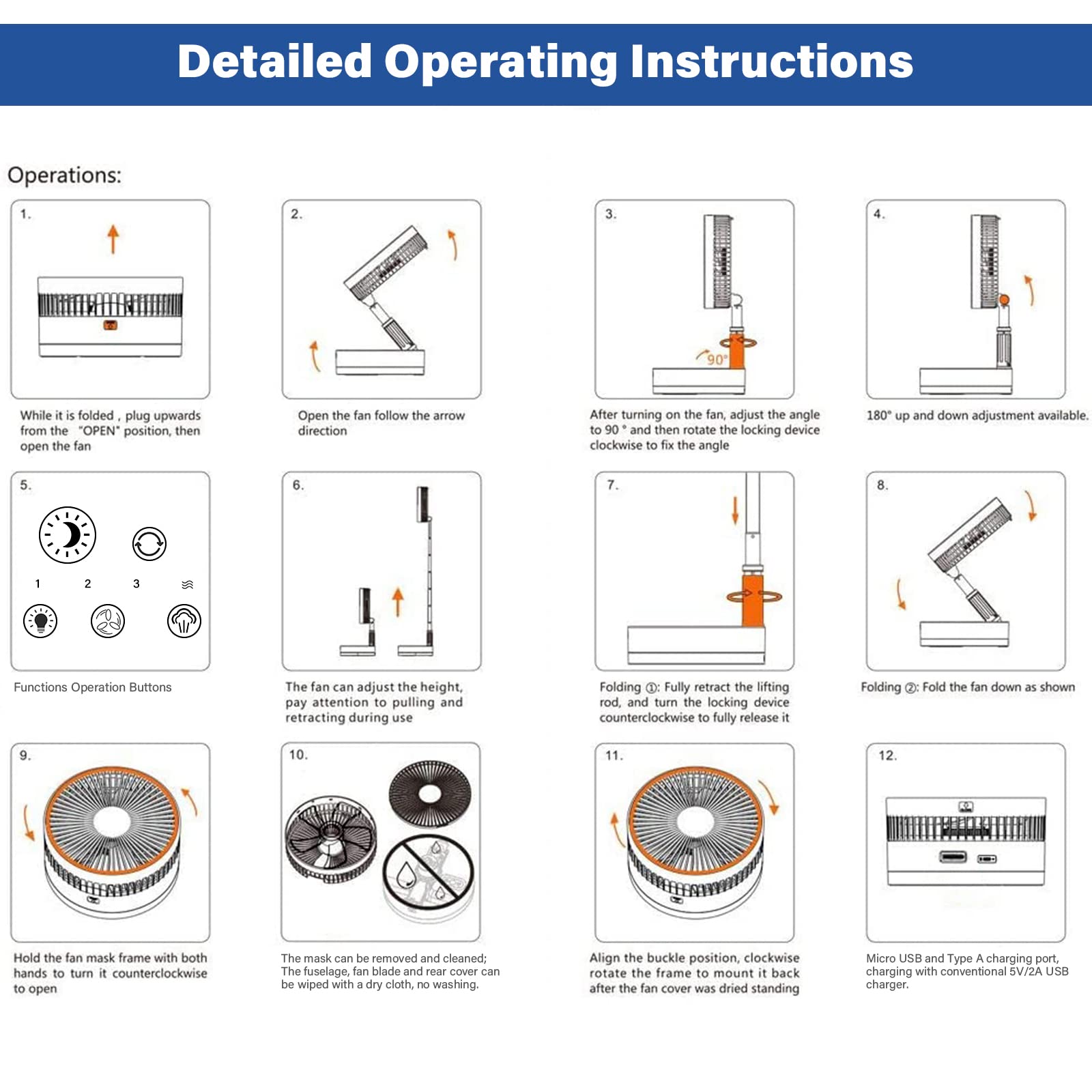 Detailed Operating Instructions

Operations:

1.

While it is folded , plug upwards from the "OPEN" position, then open the fan

2.

Open the fan follow the arrow direction

3.

90°

After turning on the fan, adjust the angle to 90 ° and then rotate the locking device clockwise to fix the angle

4.

180° up and down adjustment available.

5.

1 2 3

Functions Operation Buttons

6.

The fan can adjust the height, pay attention to pulling and retracting during use

7.

Folding ①: Fully retract the lifting rod, and turn the locking device counterclockwise to fully release it

8.

Folding ②: Fold the fan down as shown

9.

Hold the fan mask frame with both hands to turn it counterclockwise to open

10.

The mask can be removed and cleaned; The fuselage, fan blade and rear cover can be wiped with a dry cloth, no washing.

11.

Align the buckle position, clockwise rotate the frame to mount it back after the fan cover was dried standing

12.

Micro USB and Type A charging port, charging with conventional 5V/2A USB charger.