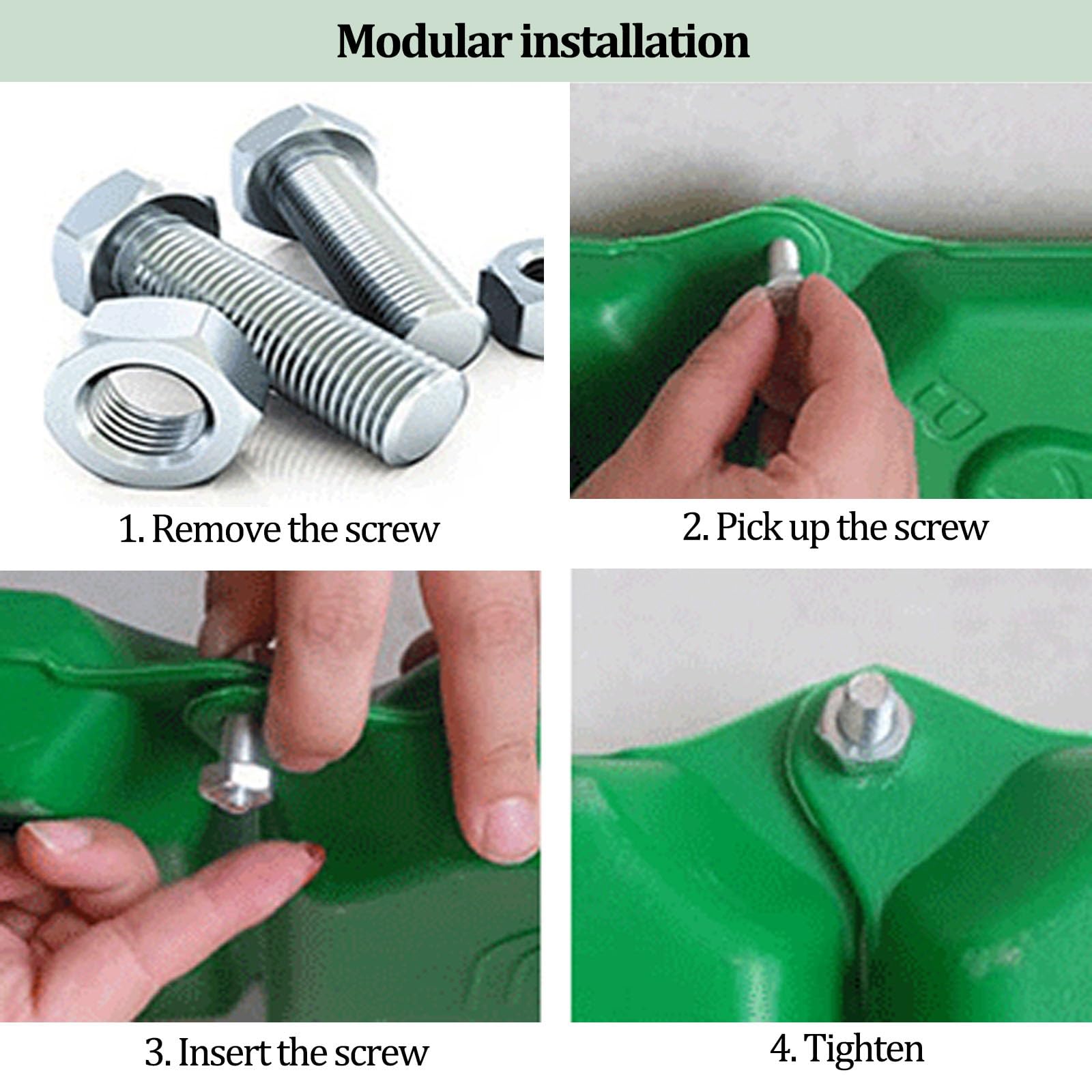 Modular installation

1. Remove the screw

2. Pick up the screw

3. Insert the screw

4. Tighten