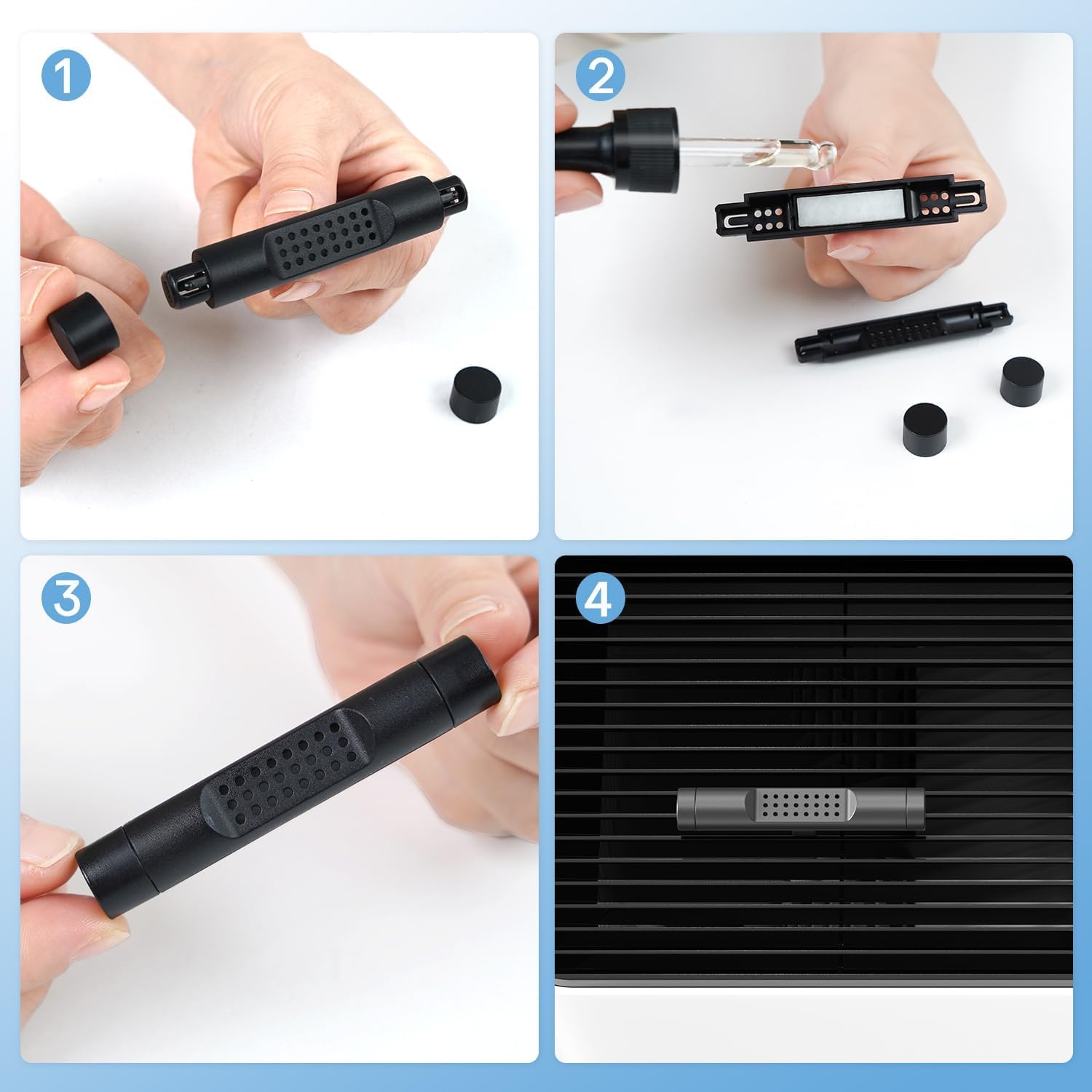 1

2

3

4