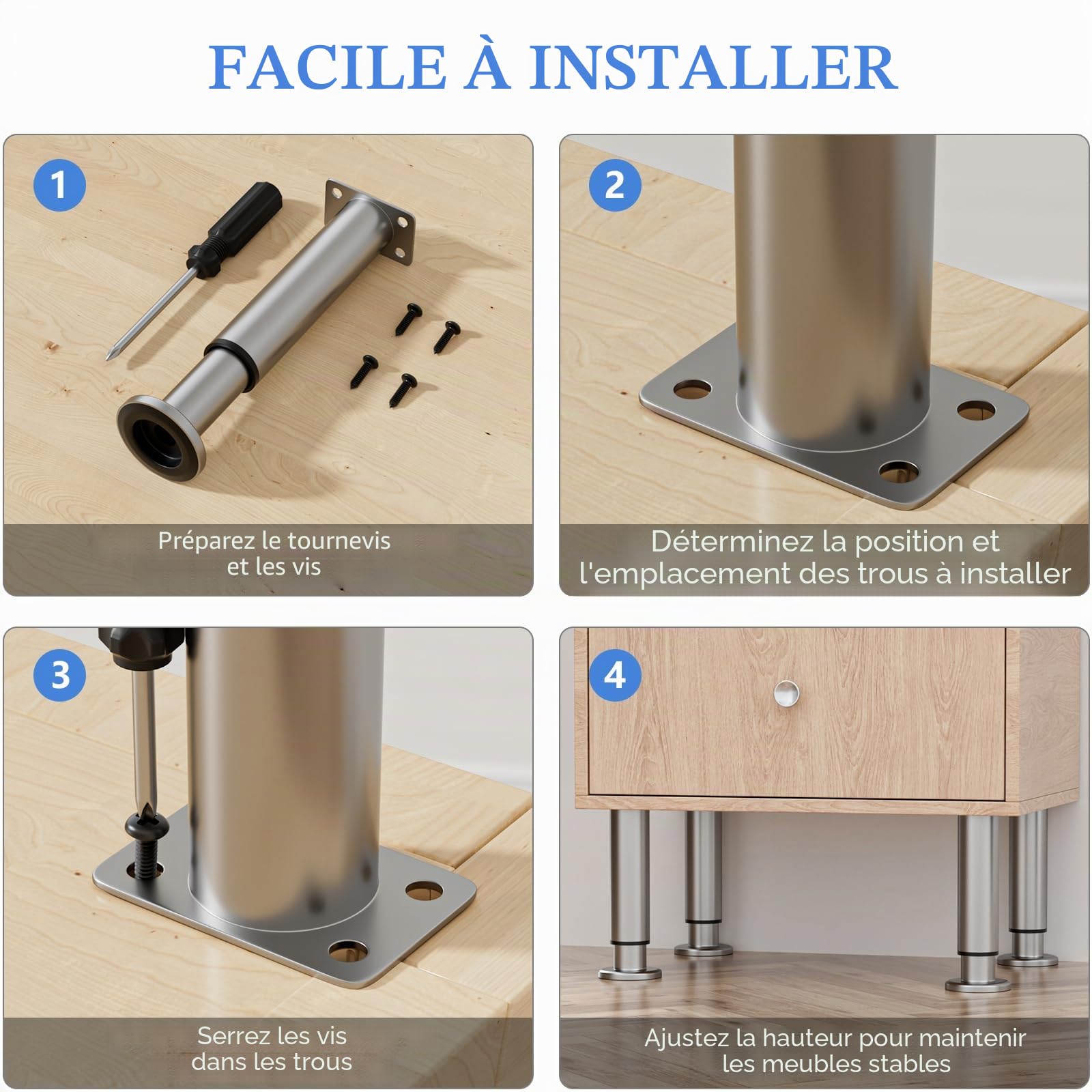 FACILE À INSTALLER

1

Préparez le tournevis et les vis

2

Déterminez la position et l'emplacement des trous à installer

3

Serrez les vis dans les trous

4

Ajustez la hauteur pour maintenir les meubles stables