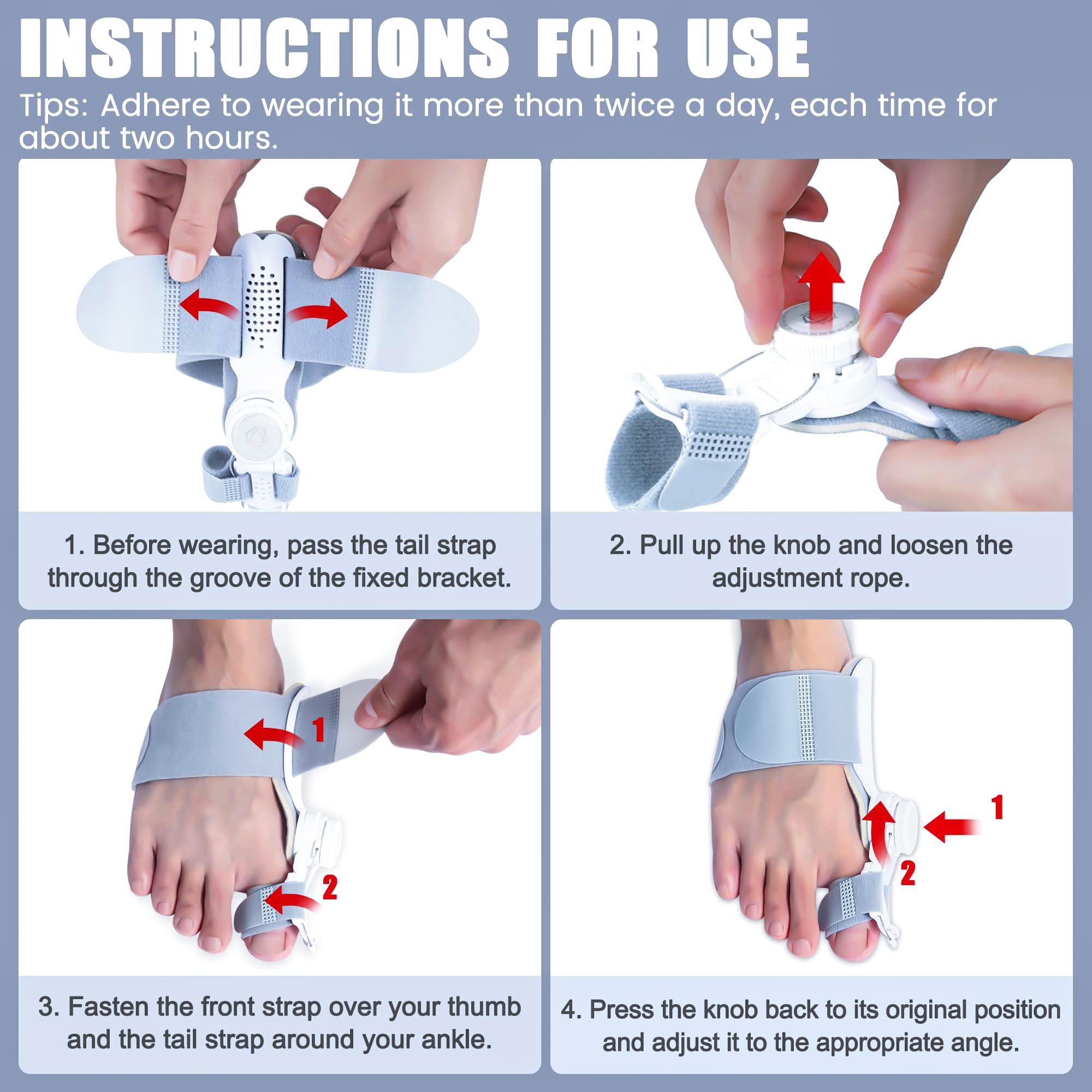 INSTRUCTIONS FOR USE

Tips: Adhere to wearing it more than twice a day, each time for about two hours.

1. Before wearing, pass the tail strap through the groove of the fixed bracket.

2. Pull up the knob and loosen the adjustment rope.

1

2

3. Fasten the front strap over your thumb and the tail strap around your ankle.

1

2

4. Press the knob back to its original position and adjust it to the appropriate angle.