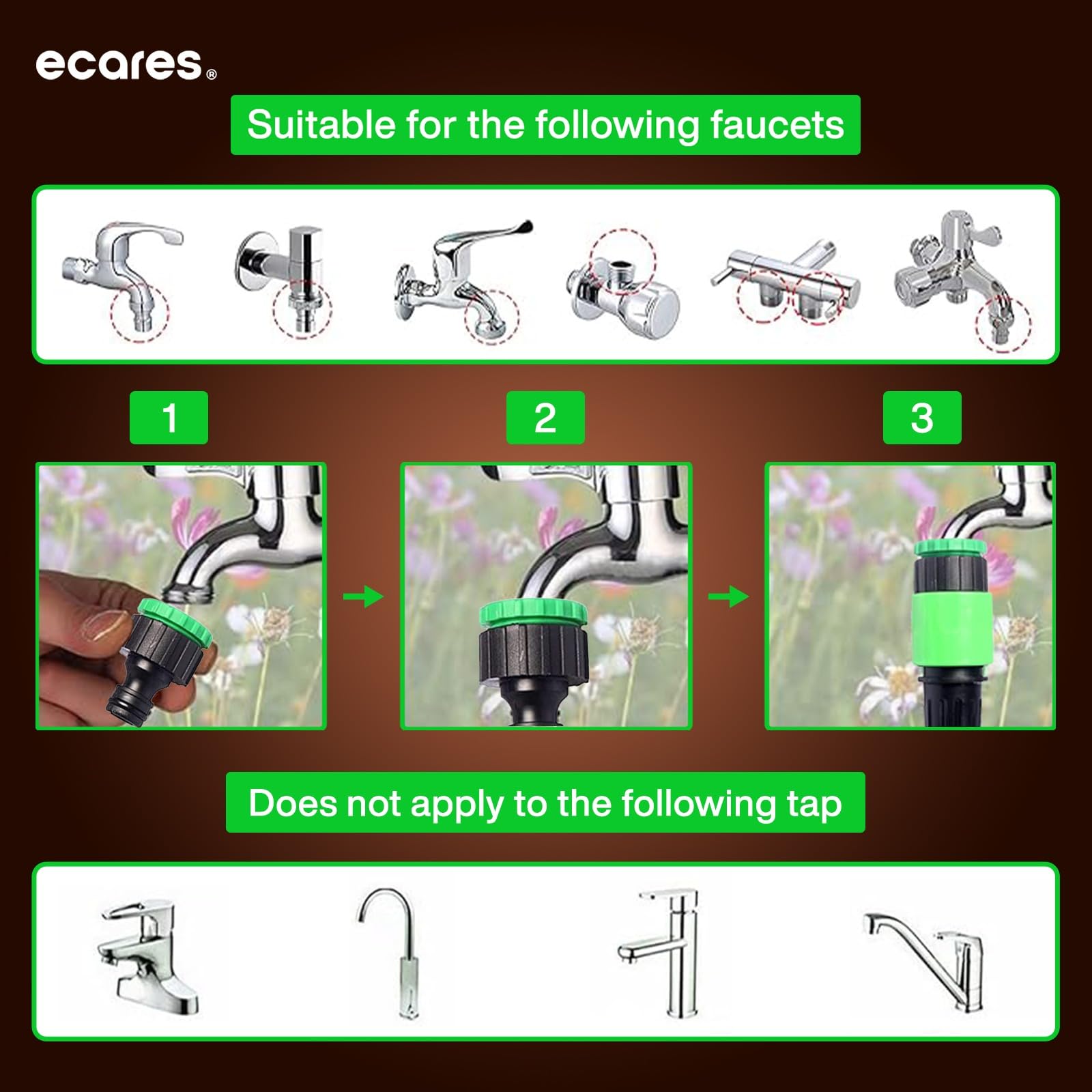 ecares®

Suitable for the following faucets

1

2

3

Does not apply to the following tap