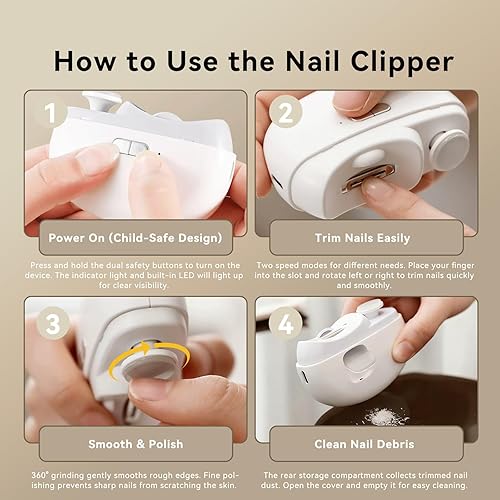 How to Use the Nail Clipper

1

Power On (Child-Safe Design)

Press and hold the dual safety buttons to turn on the device. The indicator light and built-in LED will light up for clear visibility.

2

Trim Nails Easily

Two speed modes for different needs. Place your finger into the slot and rotate left or right to trim nails quickly and smoothly.

3

Smooth & Polish

360° grinding gently smooths rough edges. Fine polishing prevents sharp nails from scratching the skin.

4

Clean Nail Debris

The rear storage compartment collects trimmed nail dust. Open the cover and empty it for easy cleaning.