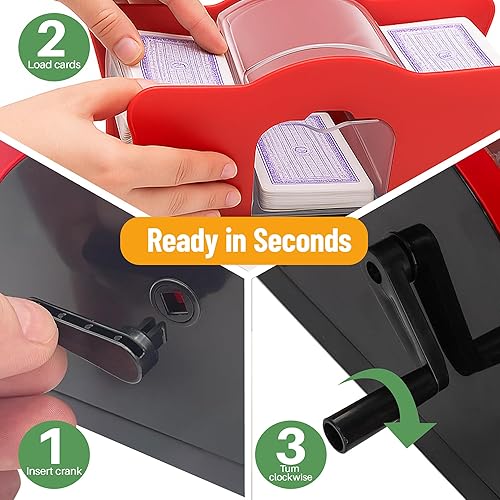 2
Load cards

Ready in Seconds

1
Insert crank

3
Turn clockwise