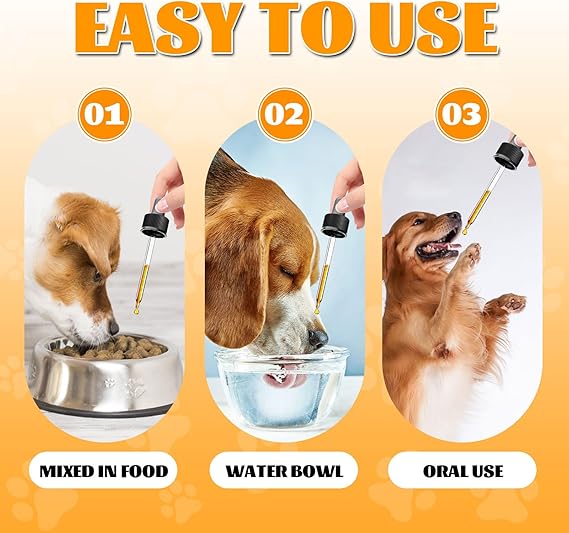 EASY TO USE

01

02

03

MIXED IN FOOD

WATER BOWL

ORAL USE