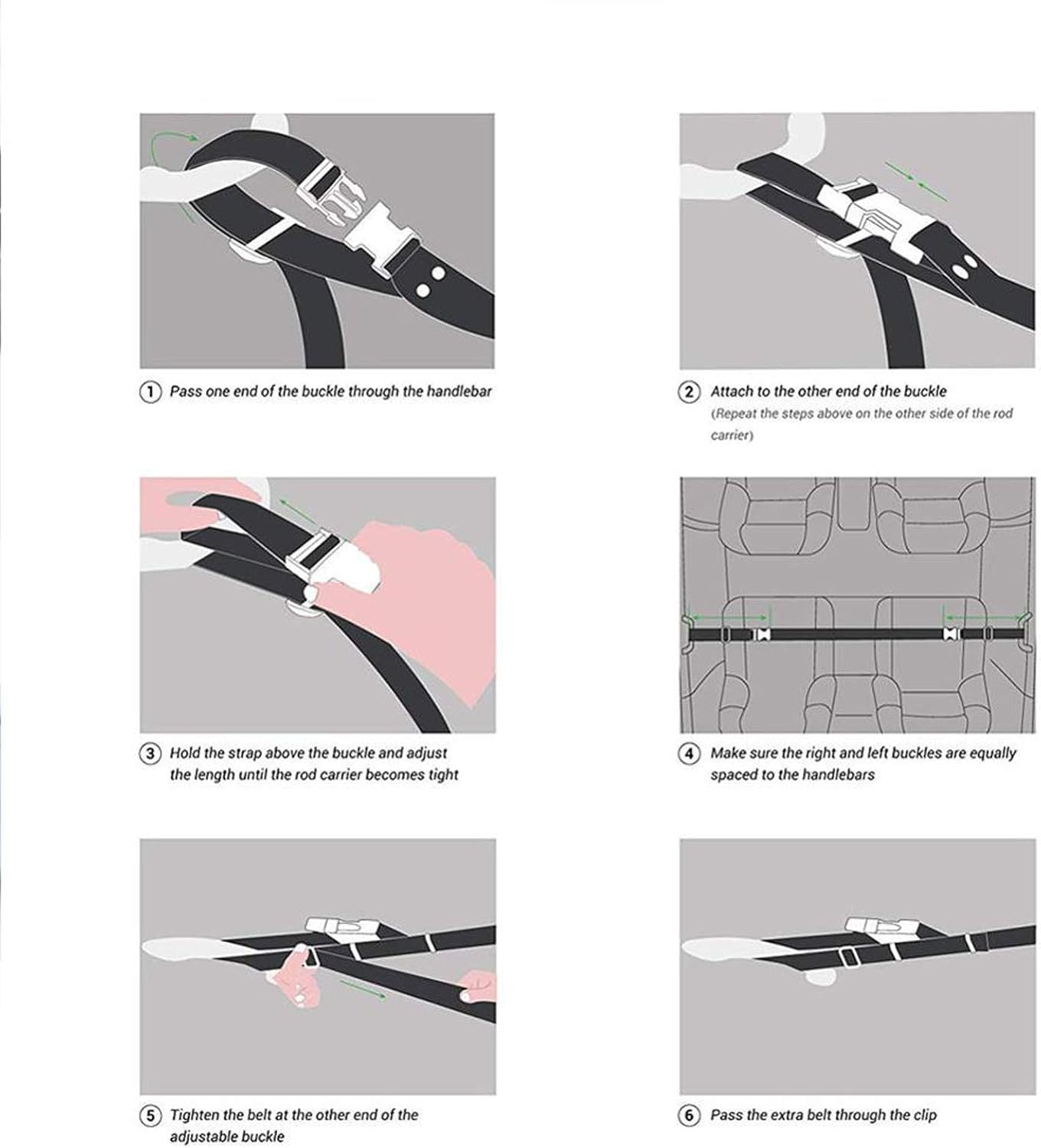 ① Pass one end of the buckle through the handlebar

② Attach to the other end of the buckle
(Repeat the steps above on the other side of the rod carrier)

③ Hold the strap above the buckle and adjust the length until the rod carrier becomes tight

④ Make sure the right and left buckles are equally spaced to the handlebars

⑤ Tighten the belt at the other end of the adjustable buckle

⑥ Pass the extra belt through the clip