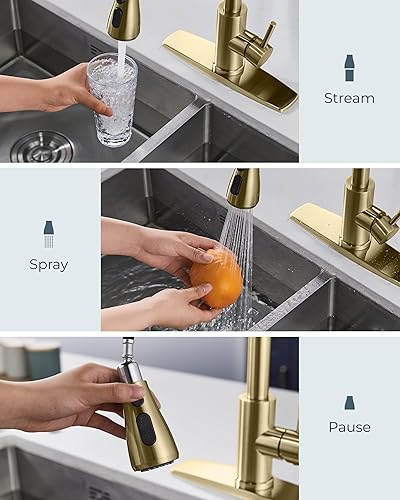 Stream

Spray

Pause