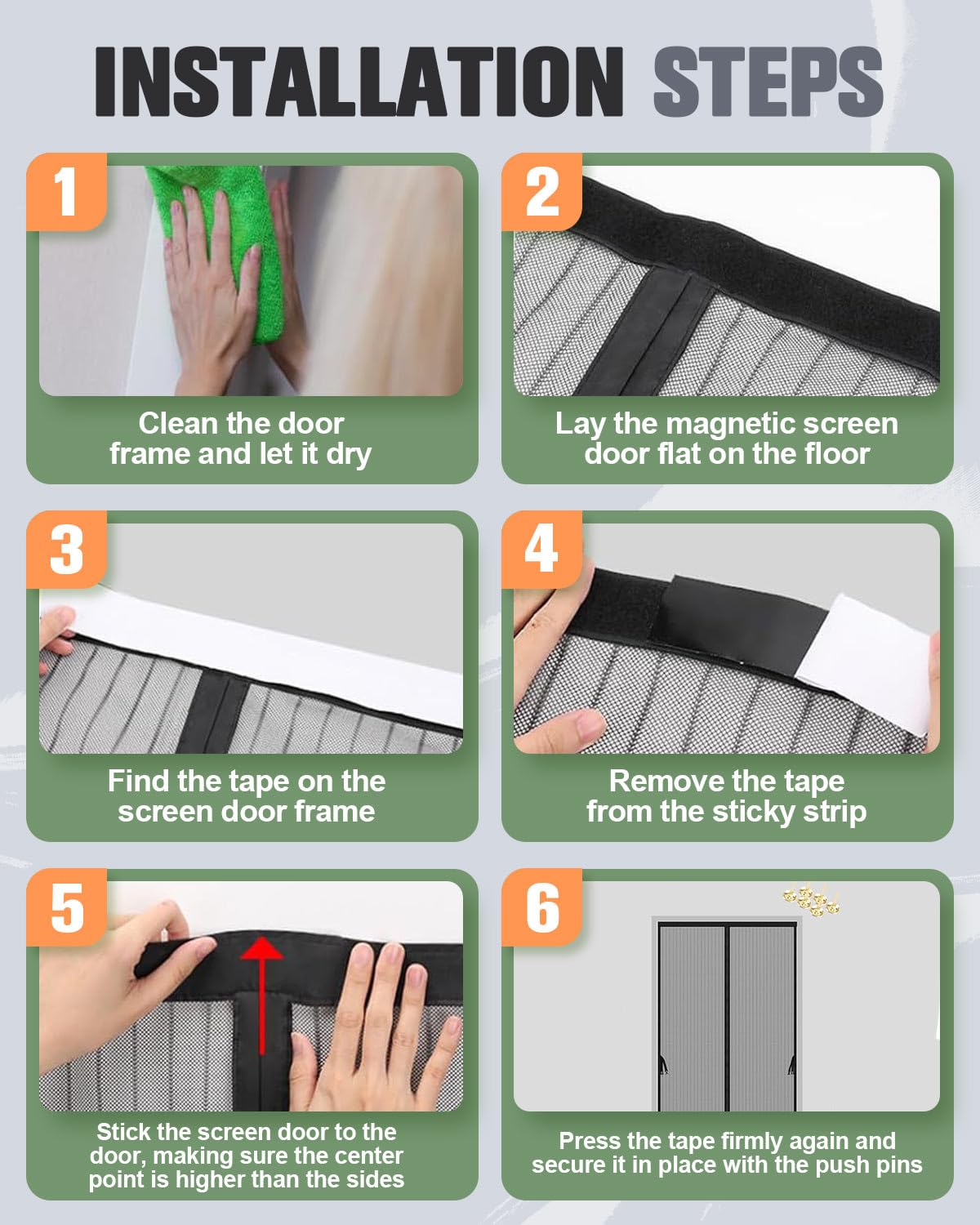 INSTALLATION STEPS

1
Clean the door frame and let it dry

2
Lay the magnetic screen door flat on the floor

3
Find the tape on the screen door frame

4
Remove the tape from the sticky strip

5
Stick the screen door to the door, making sure the center point is higher than the sides

6
Press the tape firmly again and secure it in place with the push pins