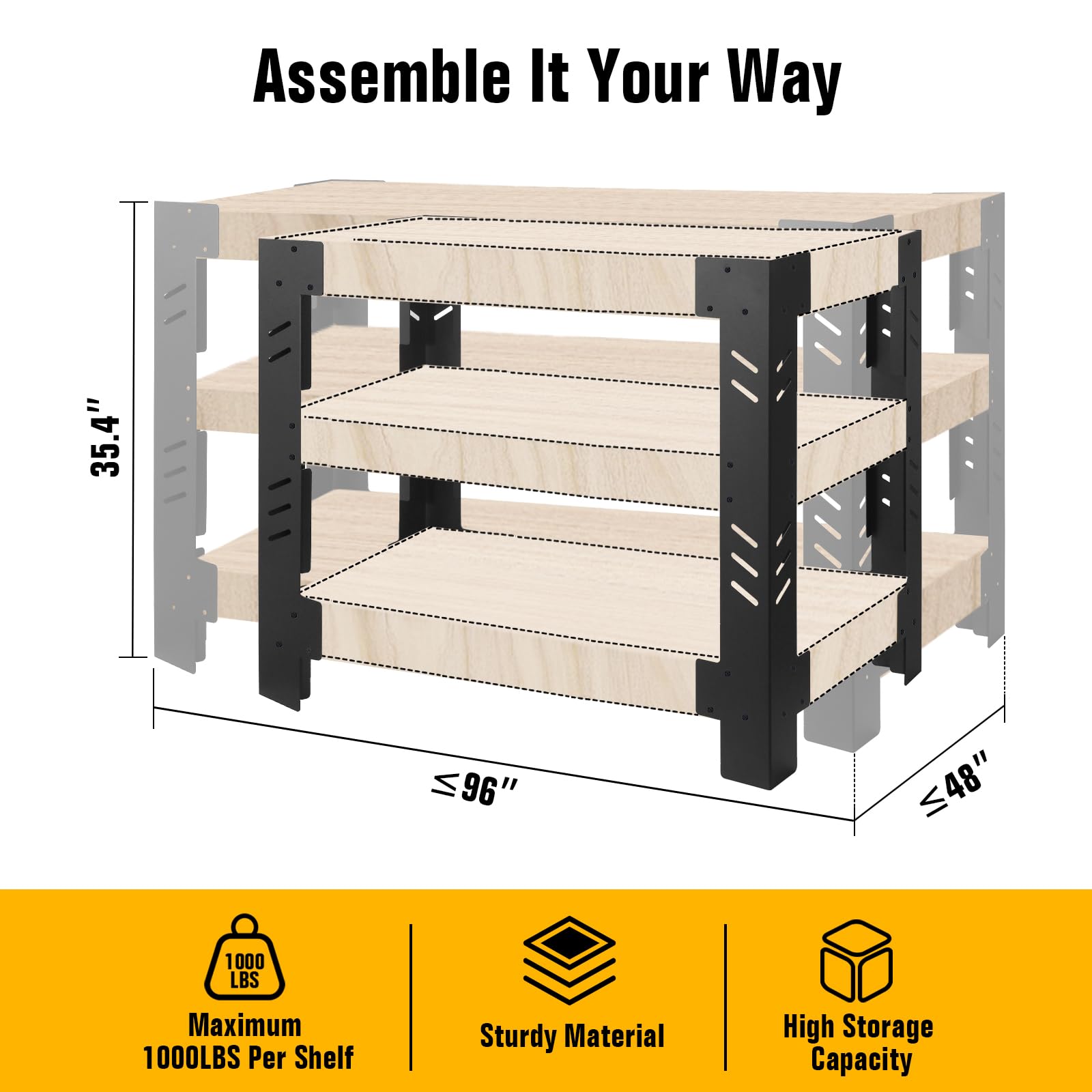 Assemble It Your Way

35.4"

≤96"

≤48"

1000 LBS

Maximum 1000LBS Per Shelf

Sturdy Material

High Storage Capacity