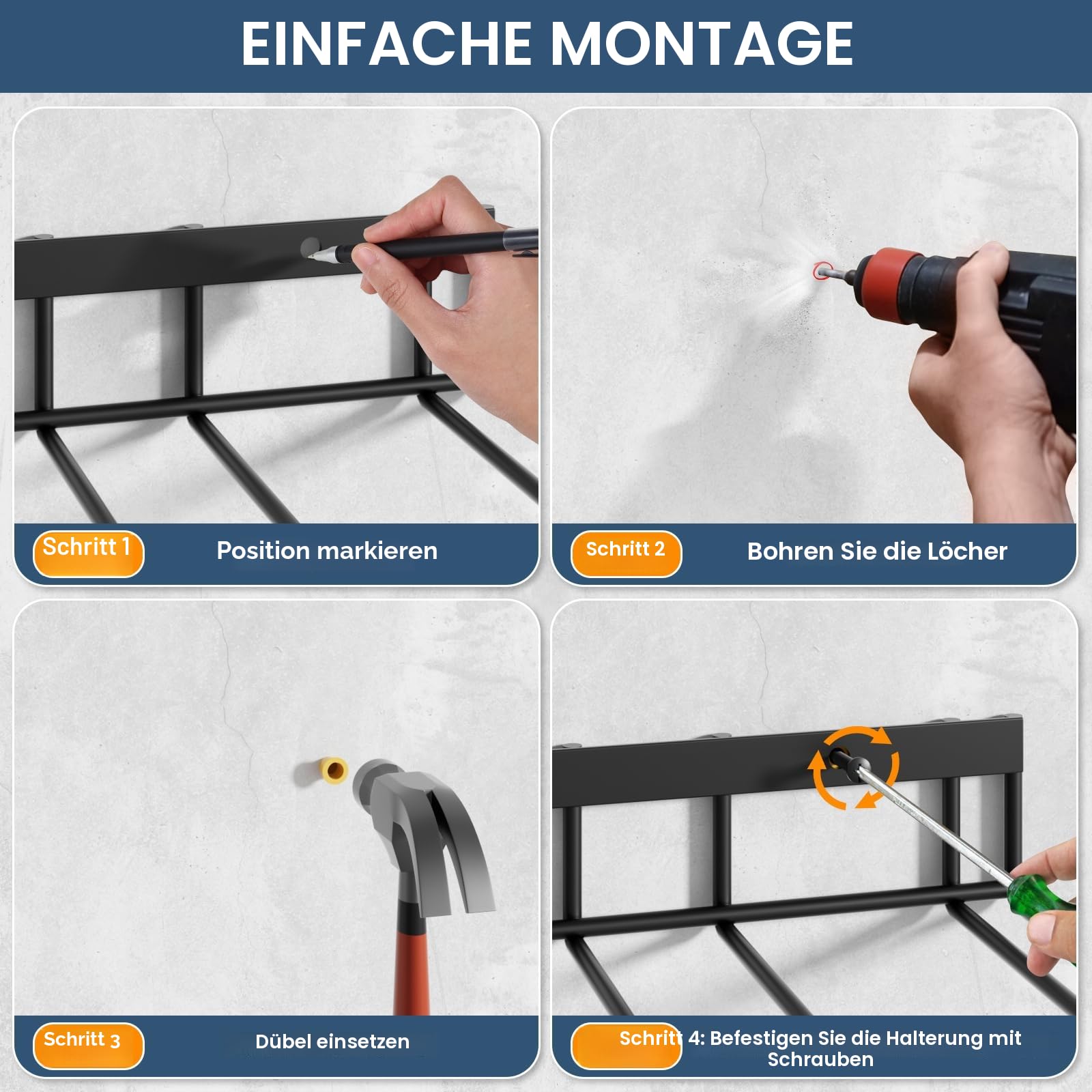 EINFACHE MONTAGE

Schritt 1

Position markieren

Schritt 2

Bohren Sie die Löcher

Schritt 3

Dübel einsetzen

Schritt 4: Befestigen Sie die Halterung mit Schrauben