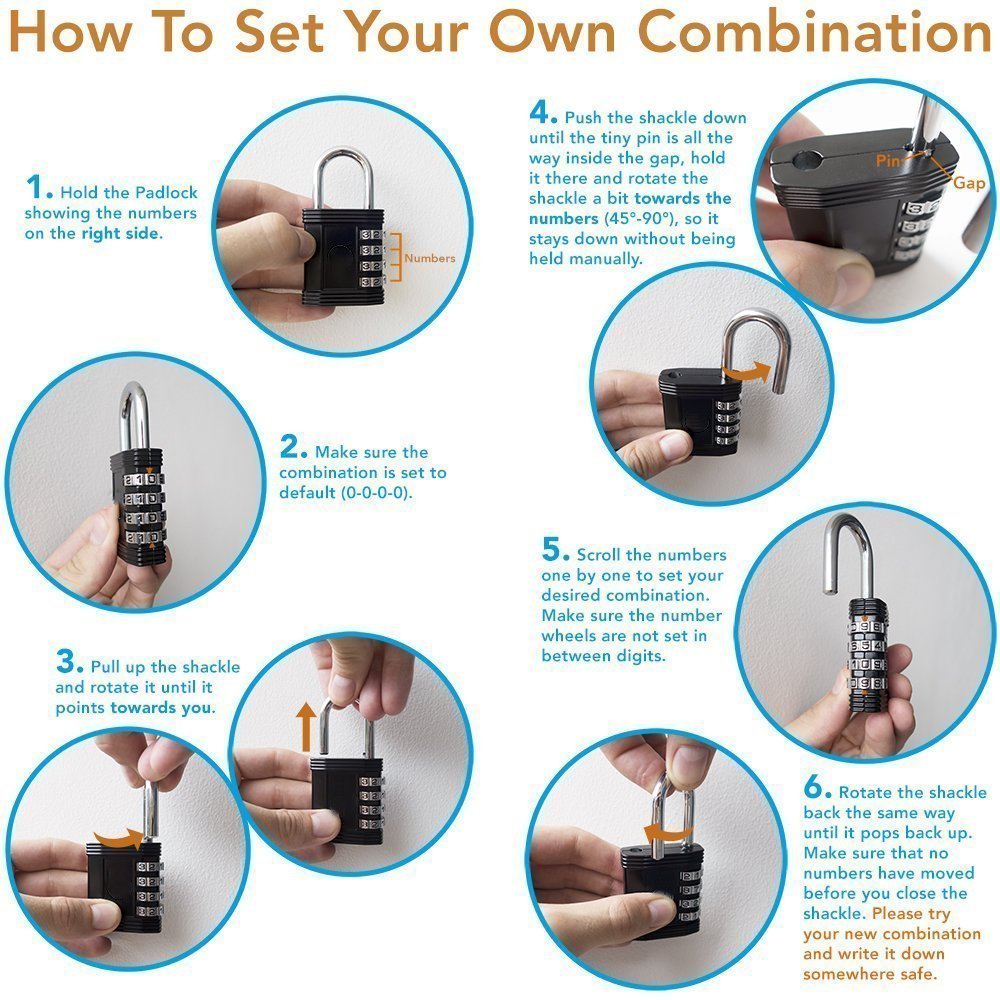 How To Set Your Own Combination

1. Hold the Padlock showing the numbers on the right side.

Numbers

2. Make sure the combination is set to default (0-0-0-0).

3. Pull up the shackle and rotate it until it points towards you.

4. Push the shackle down until the tiny pin is all the way inside the gap, hold it there and rotate the shackle a bit towards the numbers (45°-90°), so it stays down without being held manually.

Pin

Gap

5. Scroll the numbers one by one to set your desired combination. Make sure the number wheels are not set in between digits.

6. Rotate the shackle back the same way until it pops back up. Make sure that no numbers have moved before you close the shackle. Please try your new combination and write it down somewhere safe.