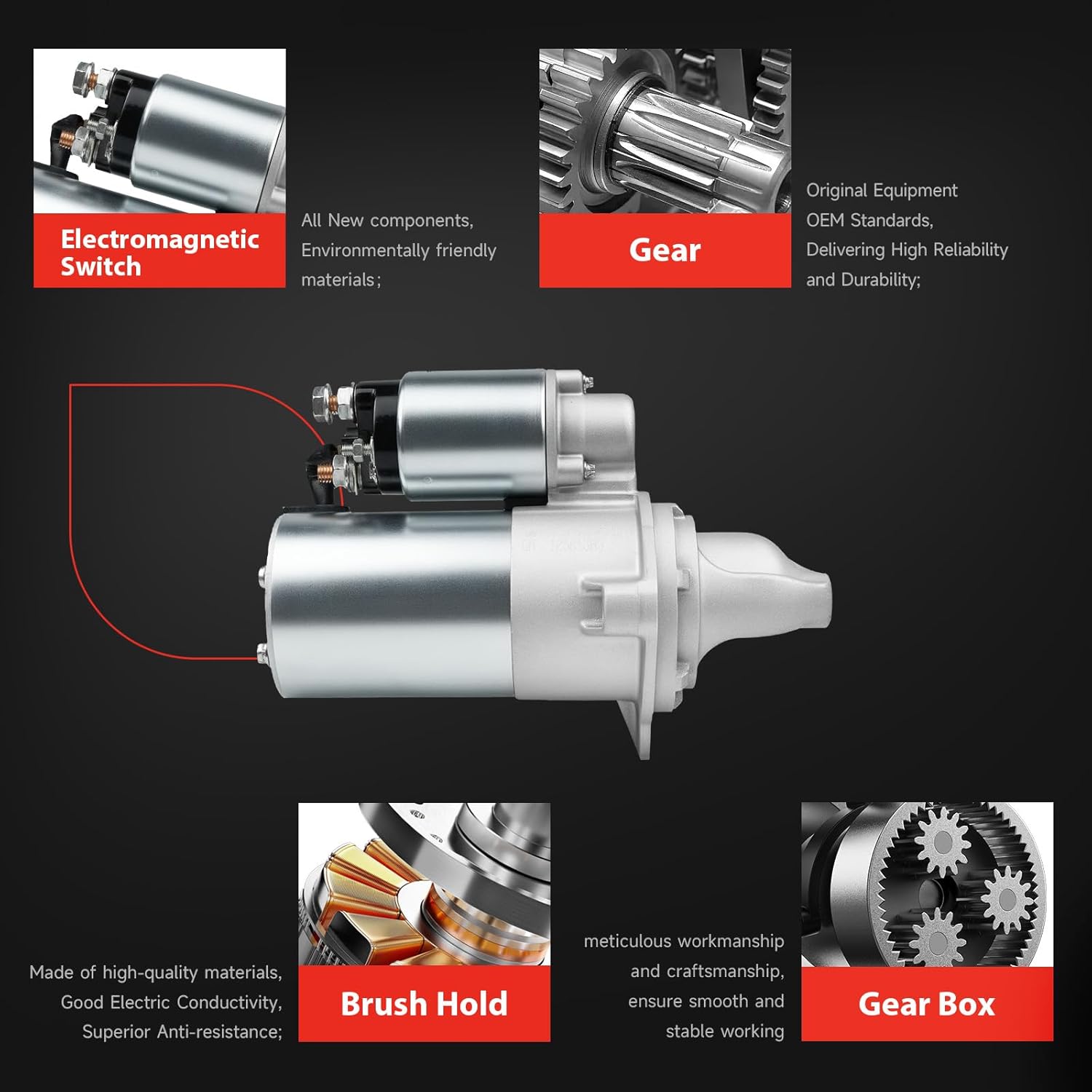 Electromagnetic Switch

All New components, Environmentally friendly materials;

Gear

Original Equipment OEM Standards, Delivering High Reliability and Durability;

Made of high-quality materials, Good Electric Conductivity, Superior Anti-resistance;

Brush Hold

meticulous workmanship and craftsmanship, ensure smooth and stable working

Gear Box