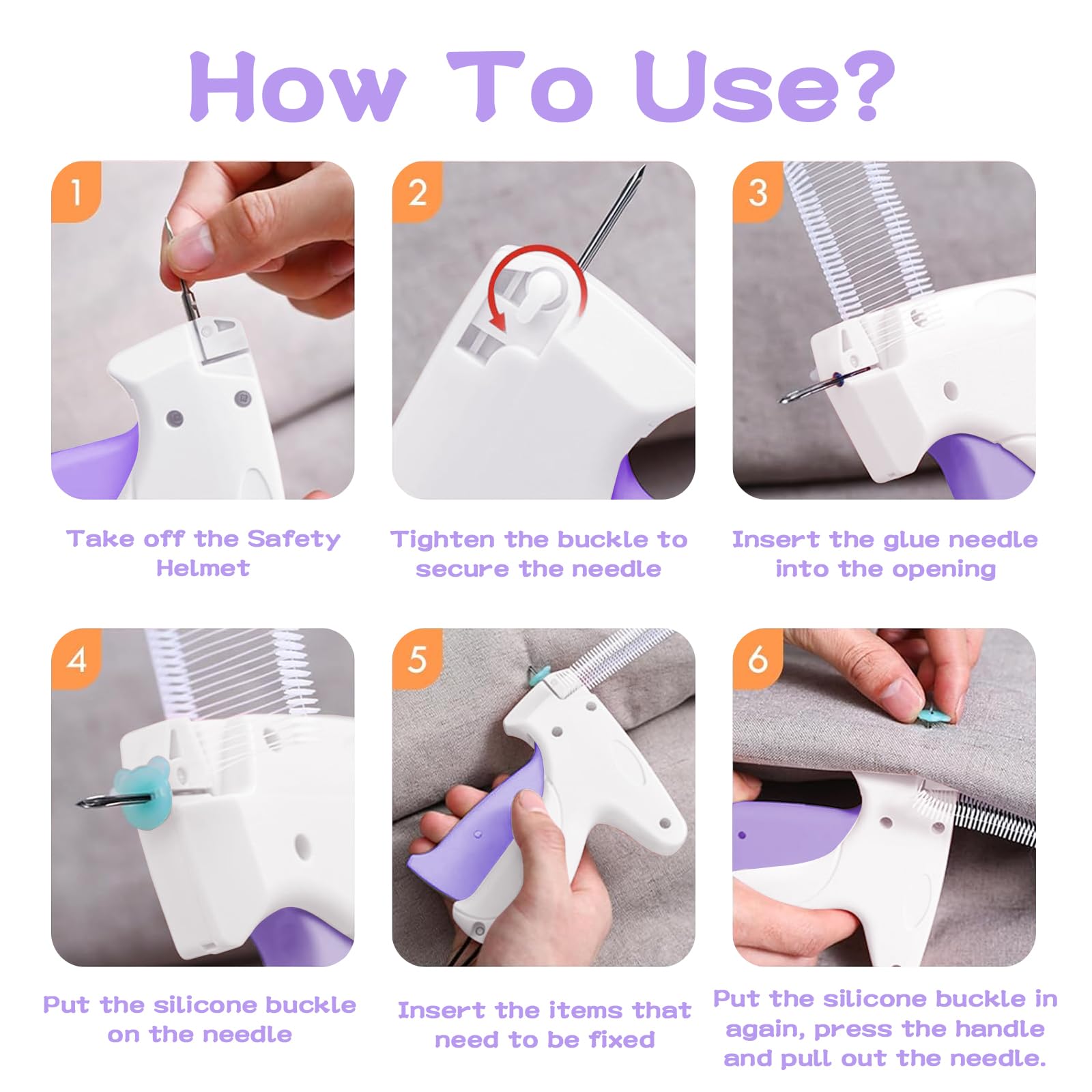 How To Use?

1

Take off the Safety Helmet

2

Tighten the buckle to secure the needle

3

Insert the glue needle into the opening

4

Put the silicone buckle on the needle

5

Insert the items that need to be fixed

6

Put the silicone buckle in again, press the handle and pull out the needle.