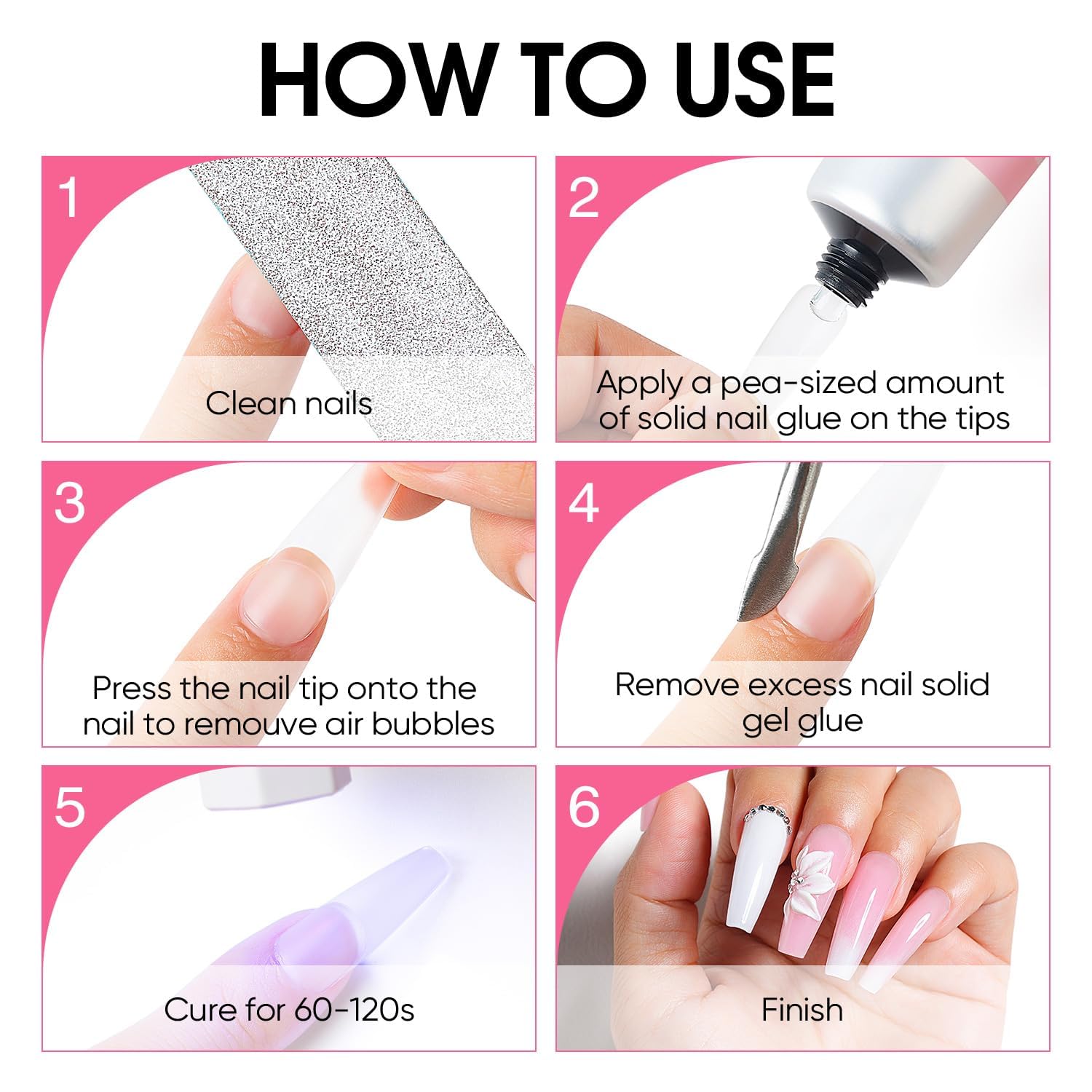 HOW TO USE

1

Clean nails

2

Apply a pea-sized amount of solid nail glue on the tips

3

Press the nail tip onto the nail to remouve air bubbles

4

Remove excess nail solid gel glue

5

Cure for 60-120s

6

Finish