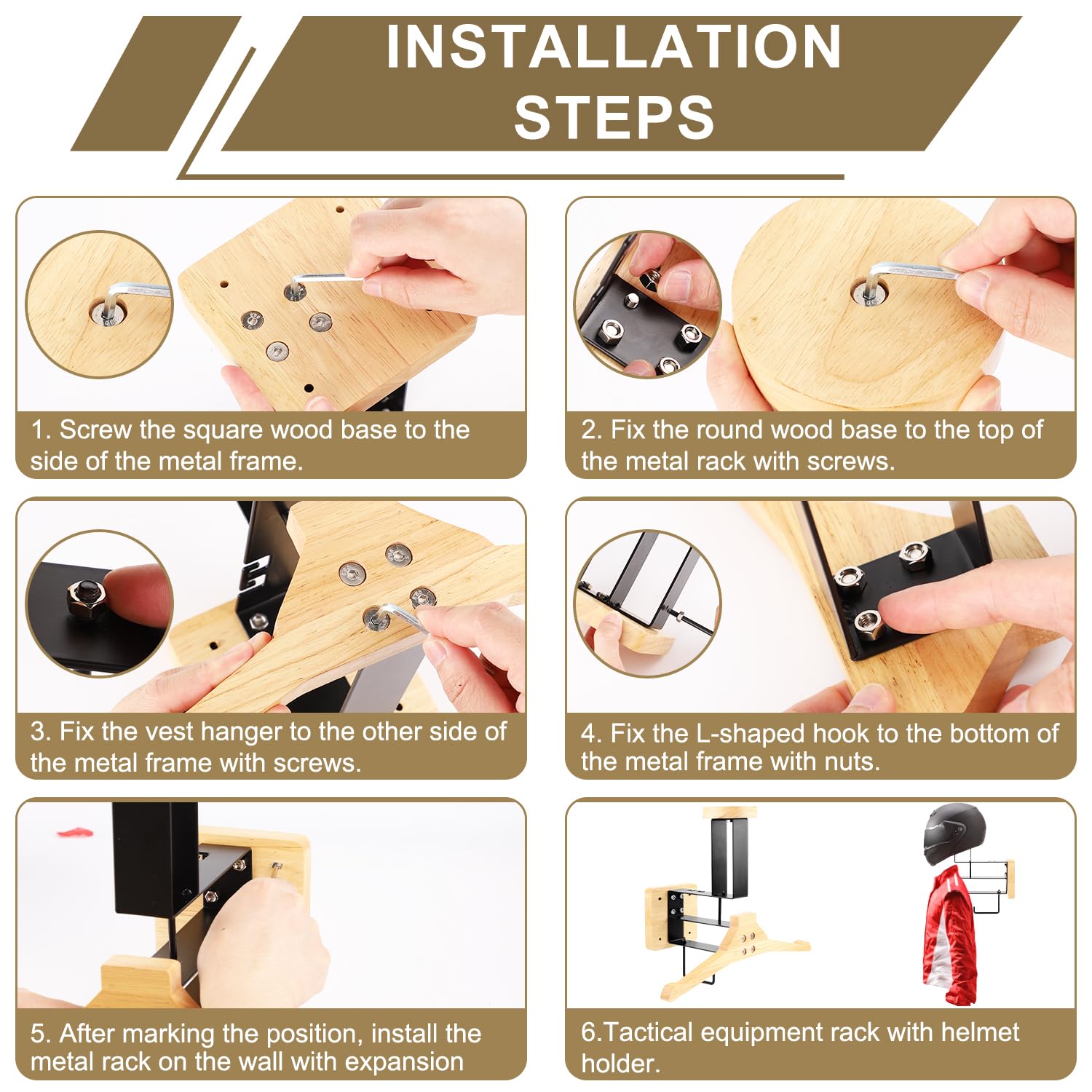 INSTALLATION STEPS

1. Screw the square wood base to the side of the metal frame.

2. Fix the round wood base to the top of the metal rack with screws.

3. Fix the vest hanger to the other side of the metal frame with screws.

4. Fix the L-shaped hook to the bottom of the metal frame with nuts.

5. After marking the position, install the metal rack on the wall with expansion

6.Tactical equipment rack with helmet holder.