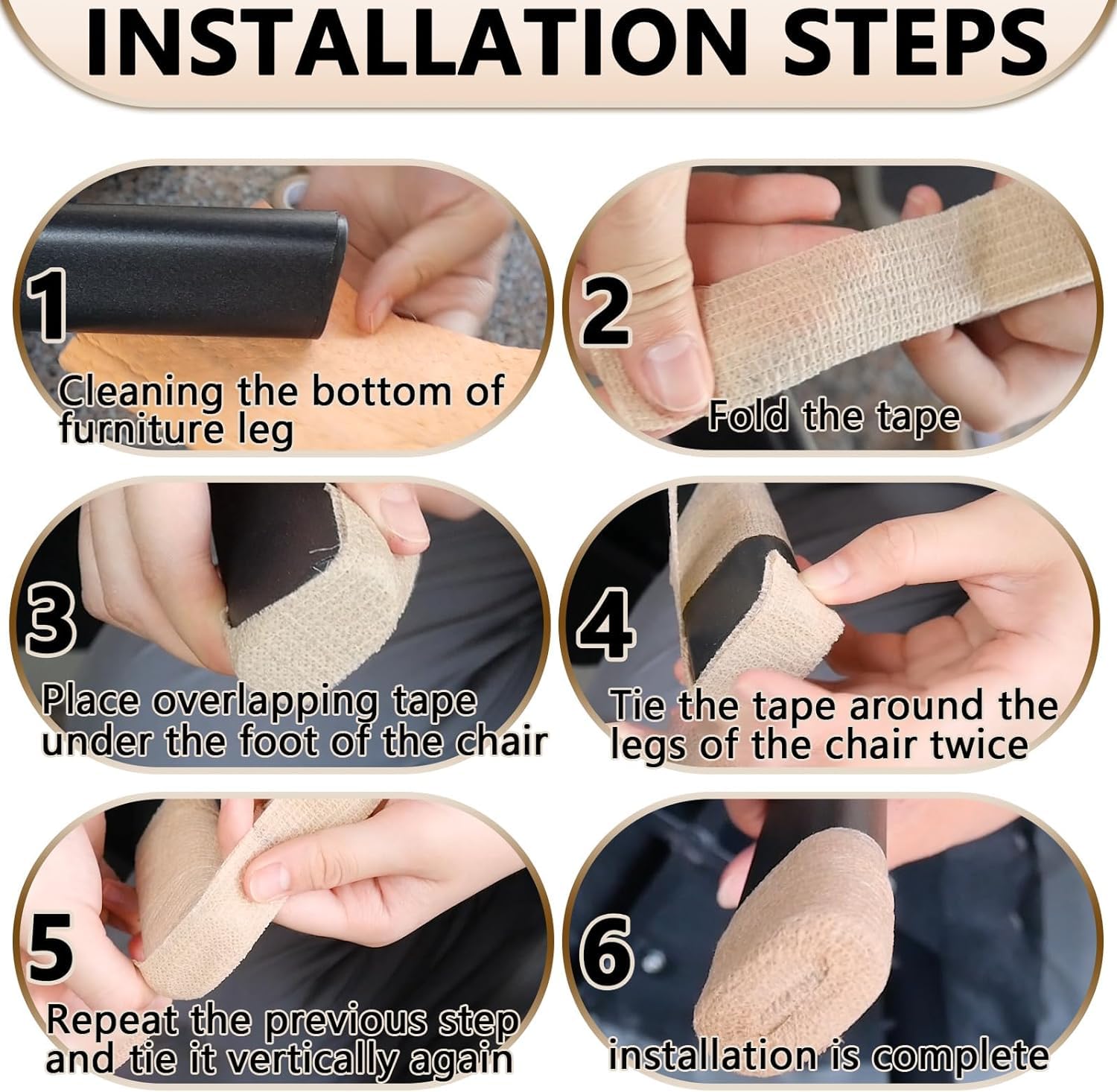 INSTALLATION STEPS

1
Cleaning the bottom of furniture leg

2
Fold the tape

3
Place overlapping tape under the foot of the chair

4
Tie the tape around the legs of the chair twice

5
Repeat the previous step and tie it vertically again

6
installation is complete