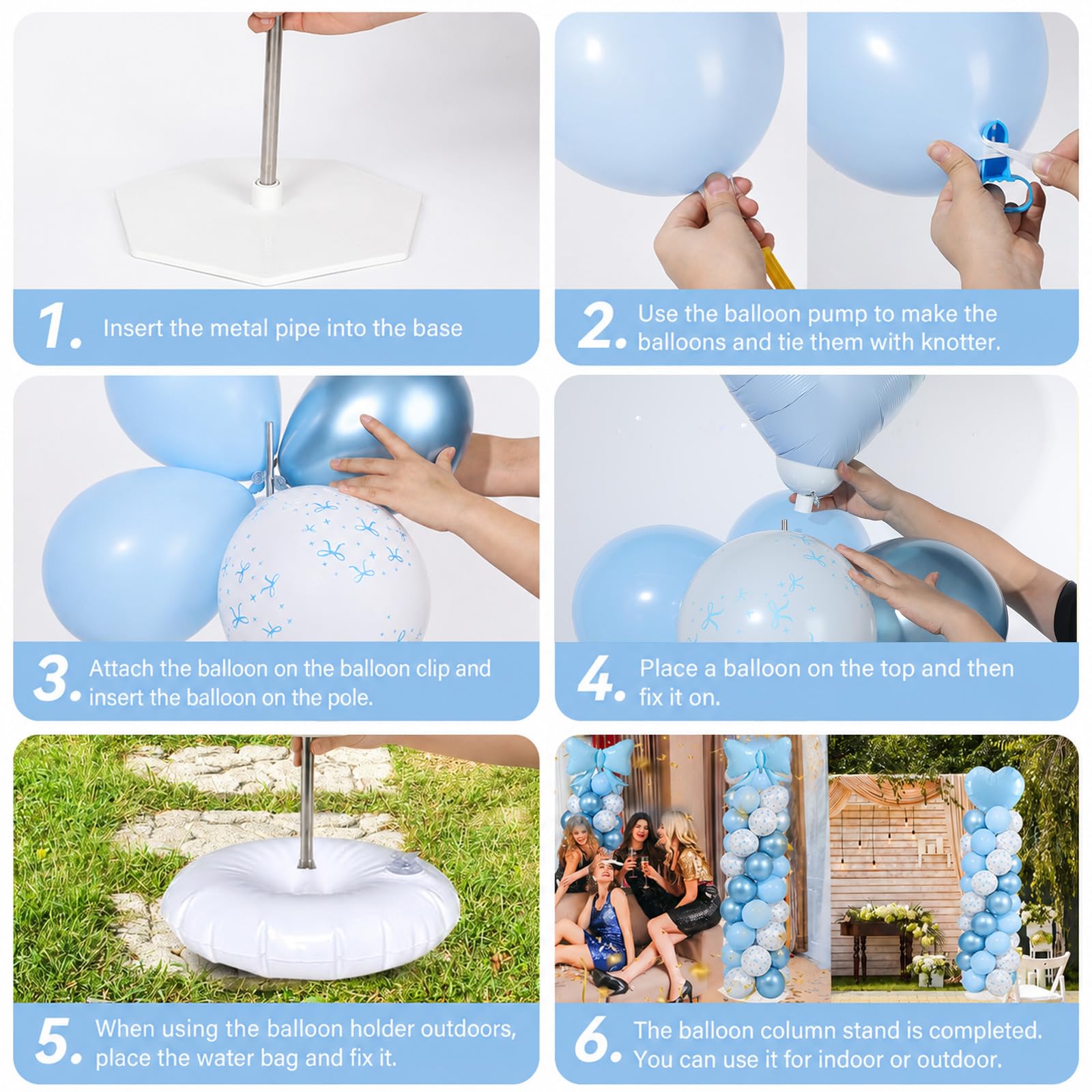 1. Insert the metal pipe into the base

2. Use the balloon pump to make the balloons and tie them with knotter.

3. Attach the balloon on the balloon clip and insert the balloon on the pole.

4. Place a balloon on the top and then fix it on.

5. When using the balloon holder outdoors, place the water bag and fix it.

6. The balloon column stand is completed. You can use it for indoor or outdoor.