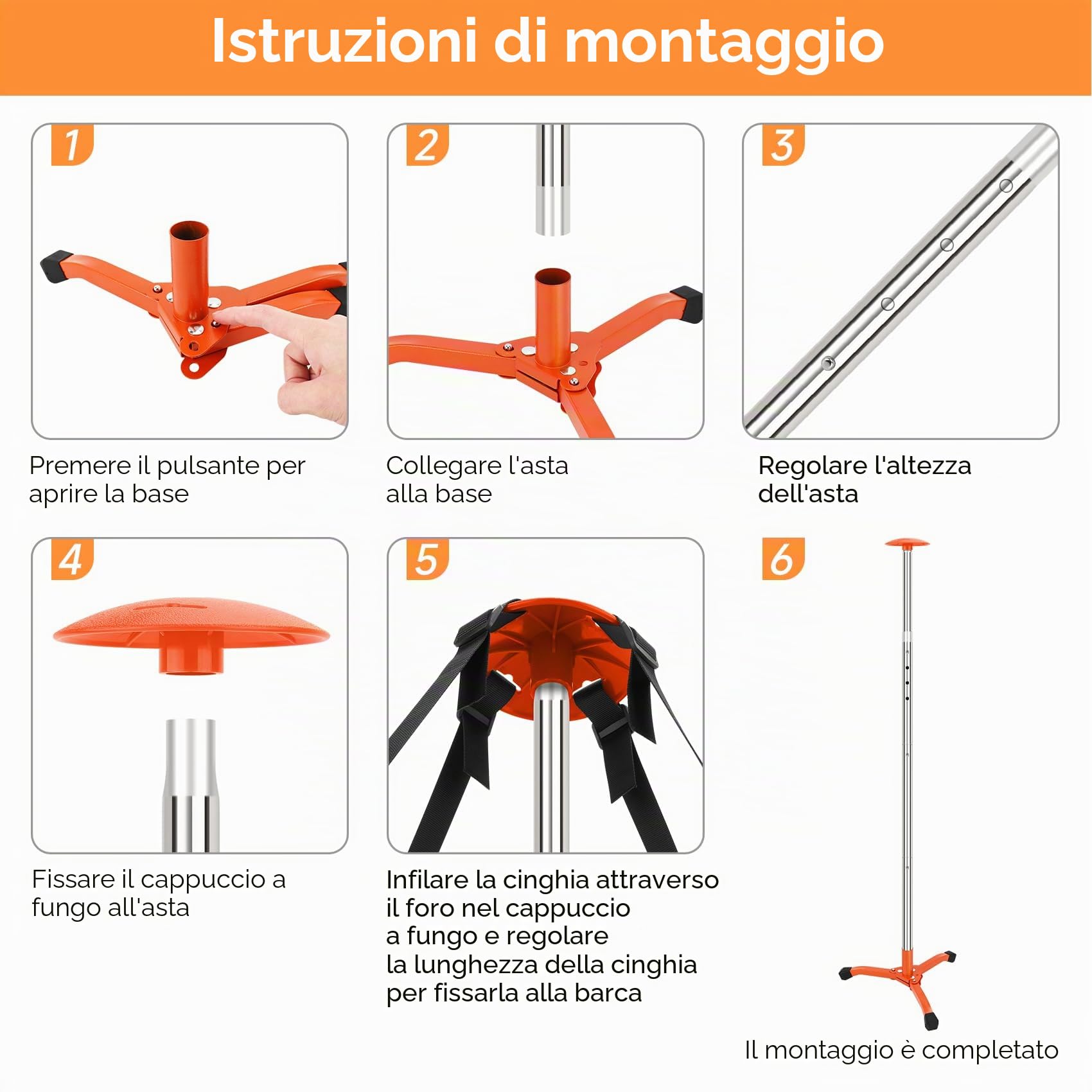 Istruzioni di montaggio

1

Premere il pulsante per aprire la base

2

Collegare l'asta alla base

3

Regolare l'altezza dell'asta

4

Fissare il cappuccio a fungo all'asta

5

Infilare la cinghia attraverso il foro nel cappuccio a fungo e regolare la lunghezza della cinghia per fissarla alla barca

6

Il montaggio è completato