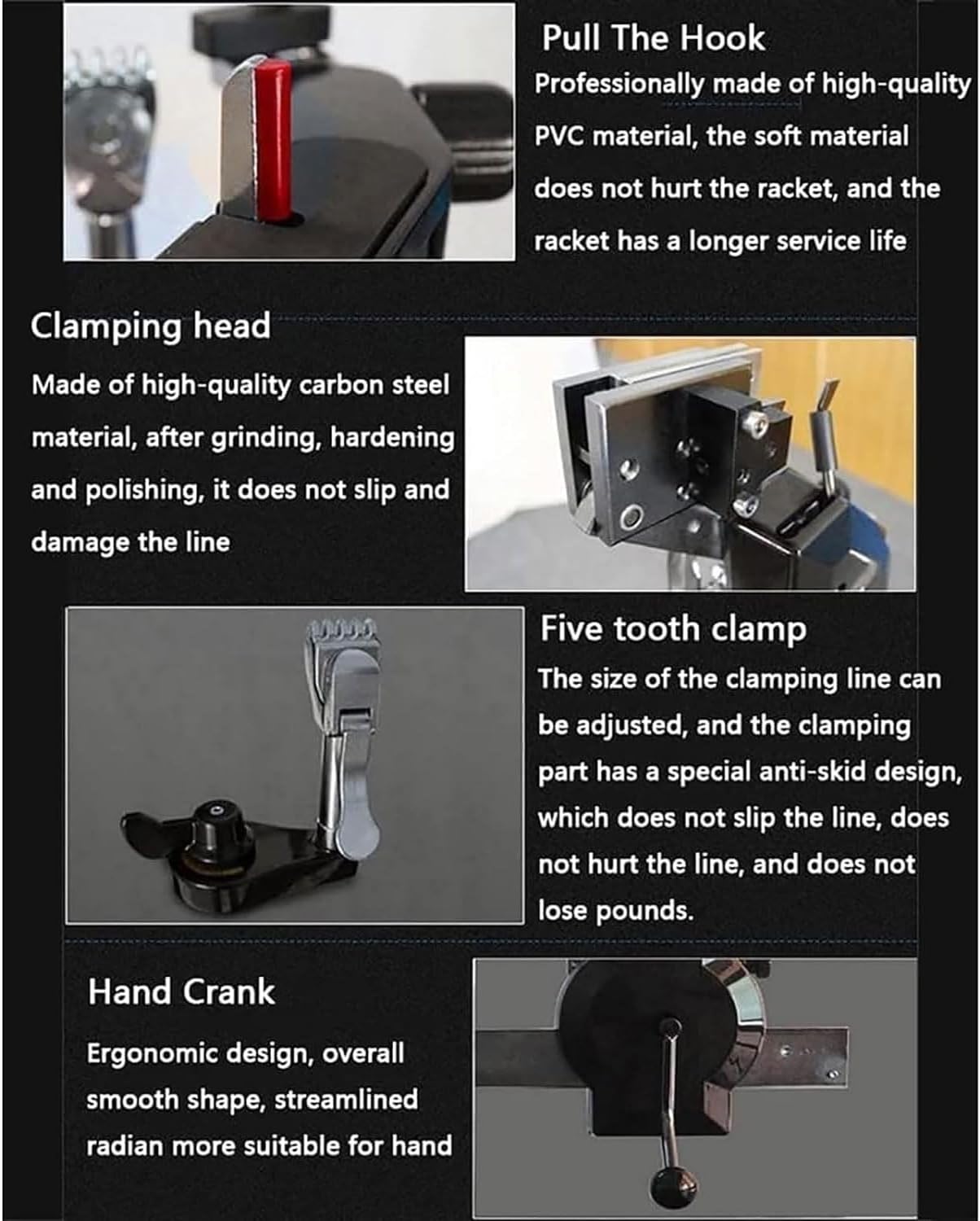 Pull The Hook

Professionally made of high-quality PVC material, the soft material does not hurt the racket, and the racket has a longer service life

Clamping head

Made of high-quality carbon steel material, after grinding, hardening and polishing, it does not slip and damage the line

Five tooth clamp

The size of the clamping line can be adjusted, and the clamping part has a special anti-skid design, which does not slip the line, does not hurt the line, and does not lose pounds.

Hand Crank

Ergonomic design, overall smooth shape, streamlined radian more suitable for hand