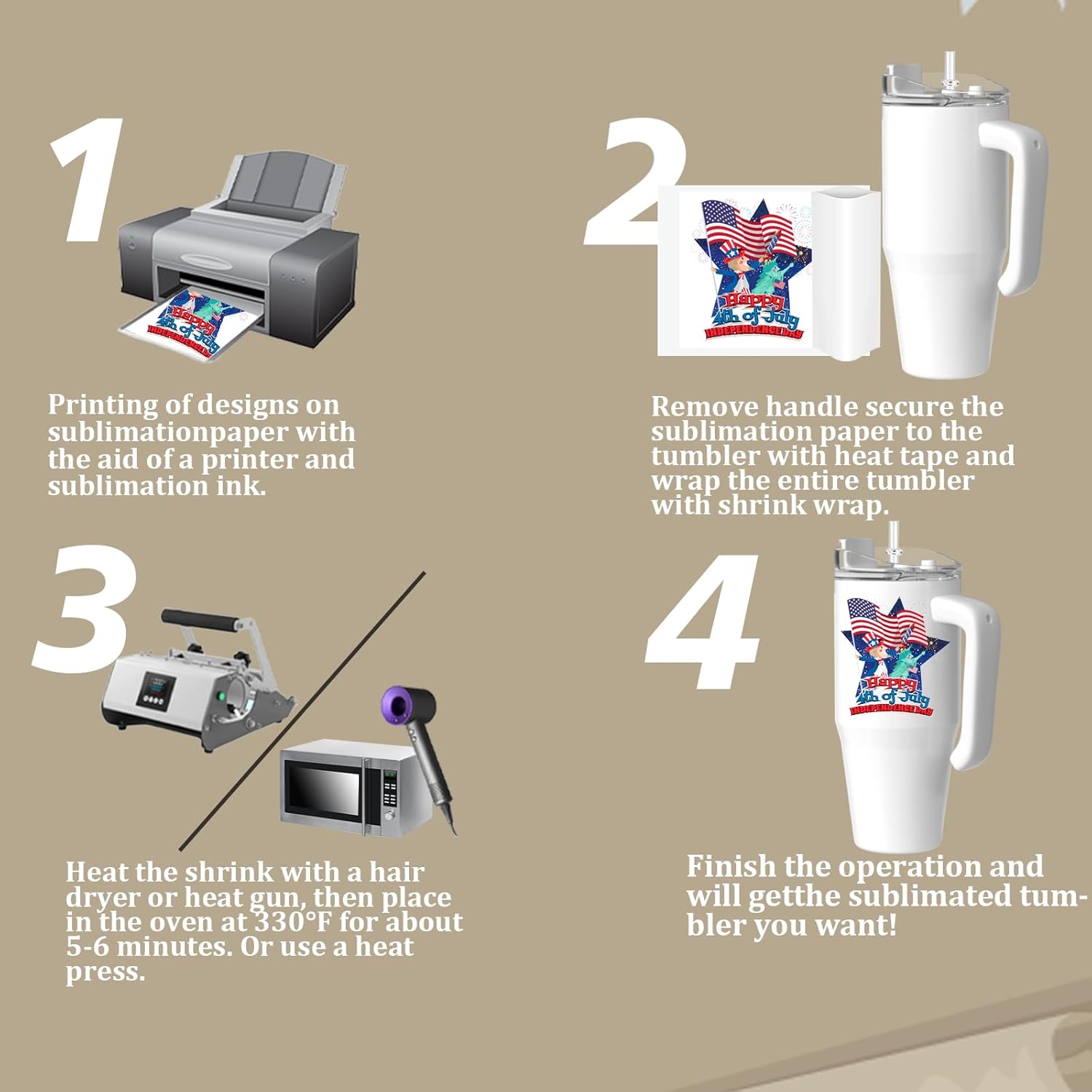 1

Happy 4th of July INDEPENDENCE DAY

Printing of designs on sublimationpaper with the aid of a printer and sublimation ink.

2

Happy 4th of July INDEPENDENCE DAY

Remove handle secure the sublimation paper to the tumbler with heat tape and wrap the entire tumbler with shrink wrap.

3

Heat the shrink with a hair dryer or heat gun, then place in the oven at 330°F for about 5-6 minutes. Or use a heat press.

4

Happy 4th of July INDEPENDENCE DAY

Finish the operation and will getthe sublimated tumbler you want!