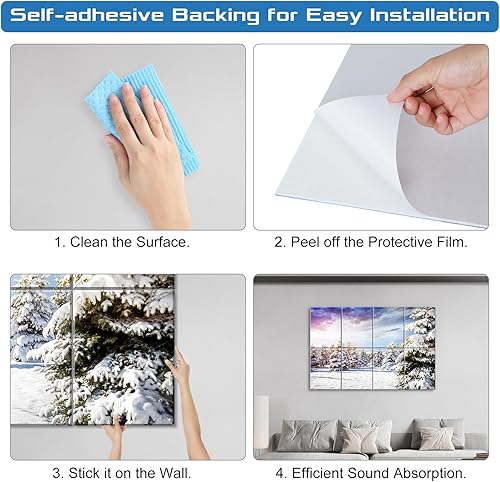 Self-adhesive Backing for Easy Installation

1. Clean the Surface.

2. Peel off the Protective Film.

3. Stick it on the Wall.

4. Efficient Sound Absorption.