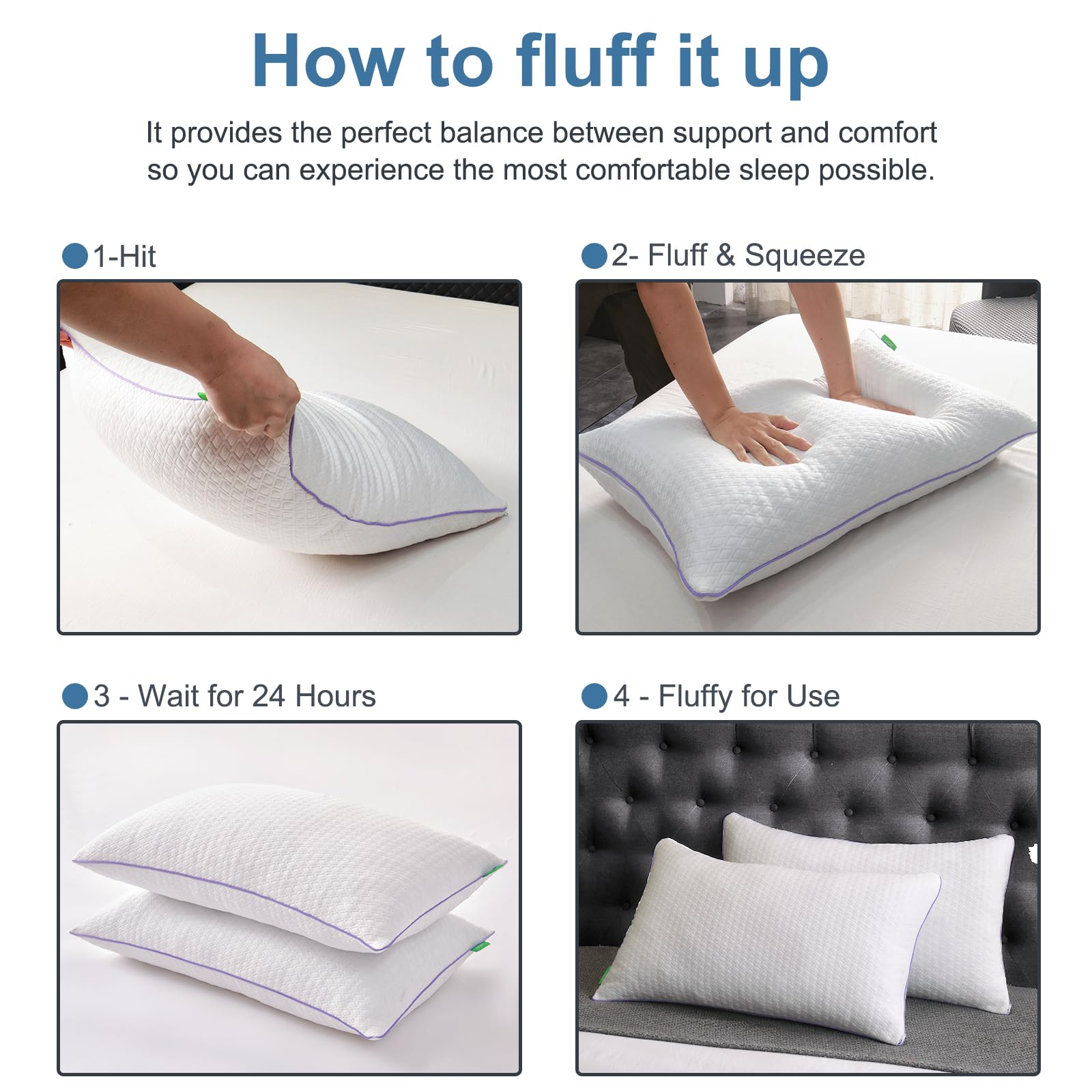 How to fluff it up

It provides the perfect balance between support and comfort so you can experience the most comfortable sleep possible.

1-Hit

2- Fluff & Squeeze

3 - Wait for 24 Hours

4 - Fluffy for Use