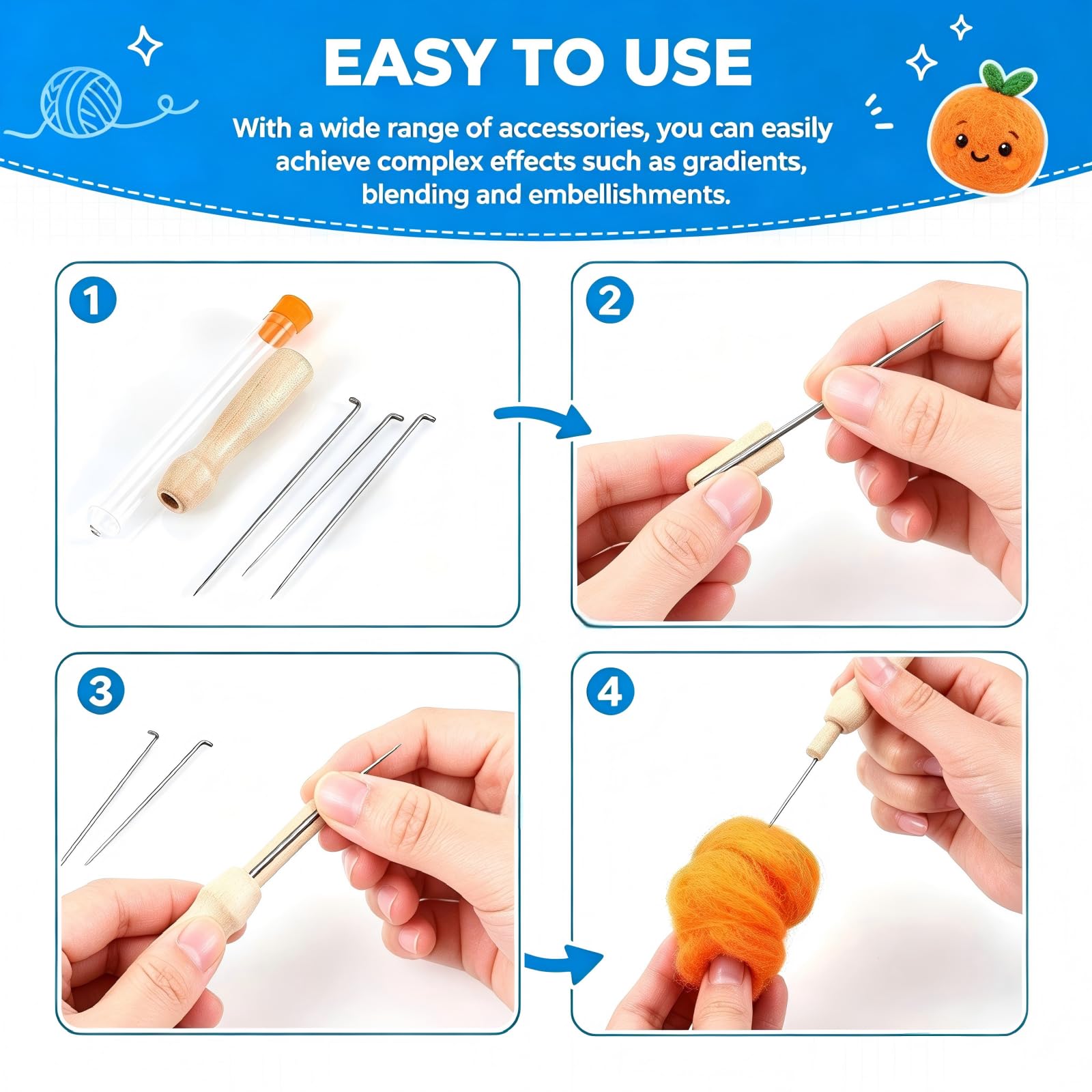 EASY TO USE

With a wide range of accessories, you can easily achieve complex effects such as gradients, blending and embellishments.

1

2

3

4