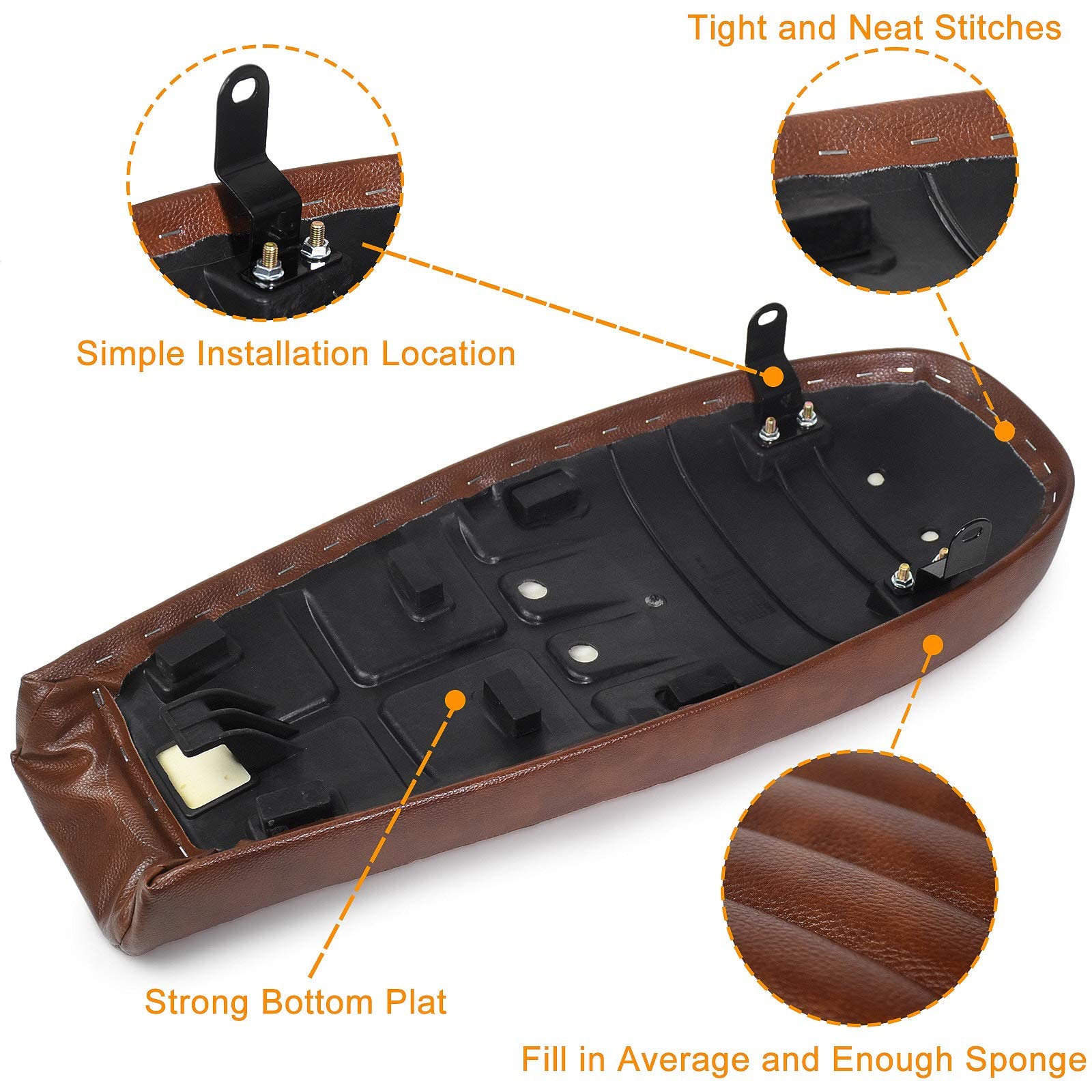 Tight and Neat Stitches

Simple Installation Location

Strong Bottom Plat

Fill in Average and Enough Sponge