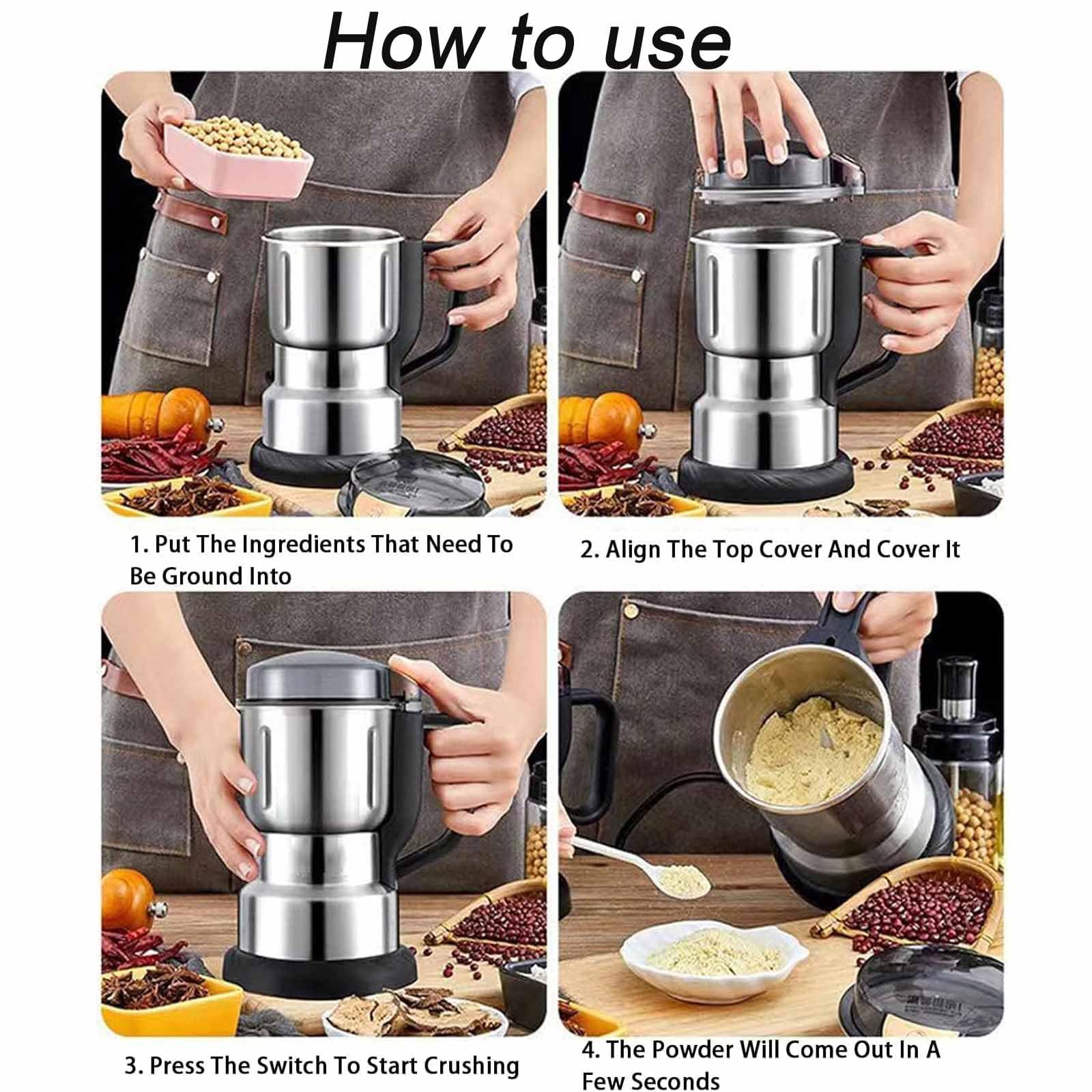 How to use

1. Put The Ingredients That Need To Be Ground Into

2. Align The Top Cover And Cover It

3. Press The Switch To Start Crushing

4. The Powder Will Come Out In A Few Seconds