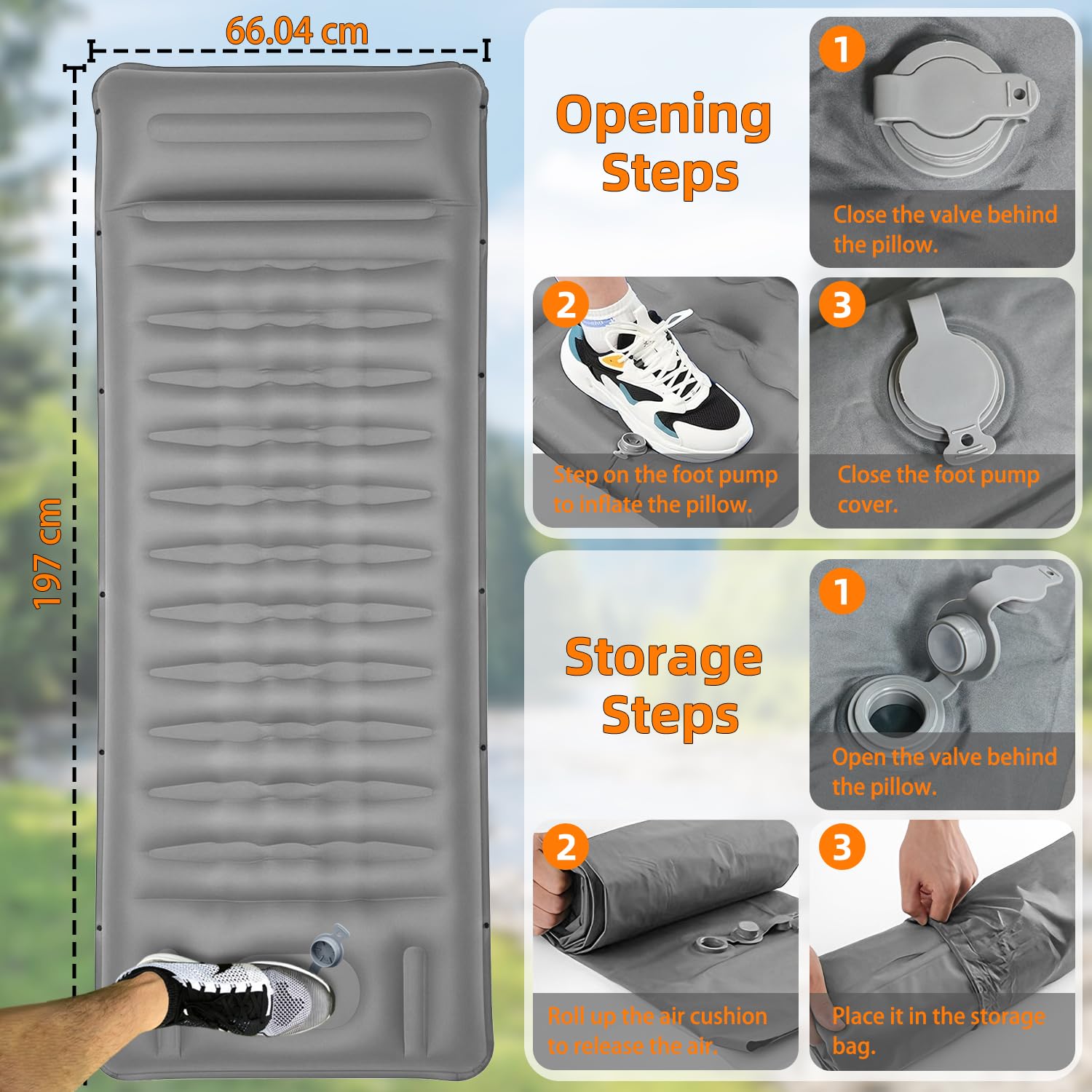 66.04 cm

197 cm

Opening Steps

1
Close the valve behind the pillow.

2
Step on the foot pump to inflate the pillow.

3
Close the foot pump cover.

Storage Steps

1
Open the valve behind the pillow.

2
Roll up the air cushion to release the air.

3
Place it in the storage bag.