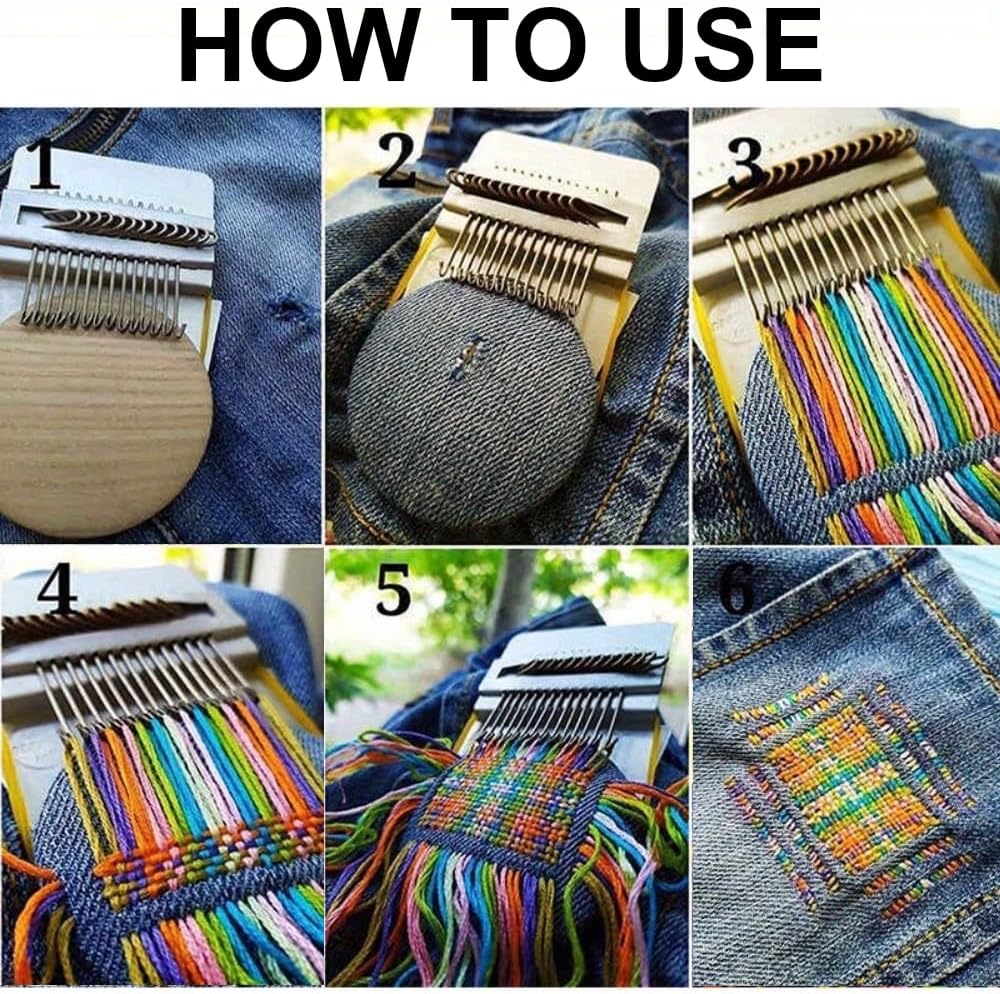 HOW TO USE

1

2

3

4

5

6