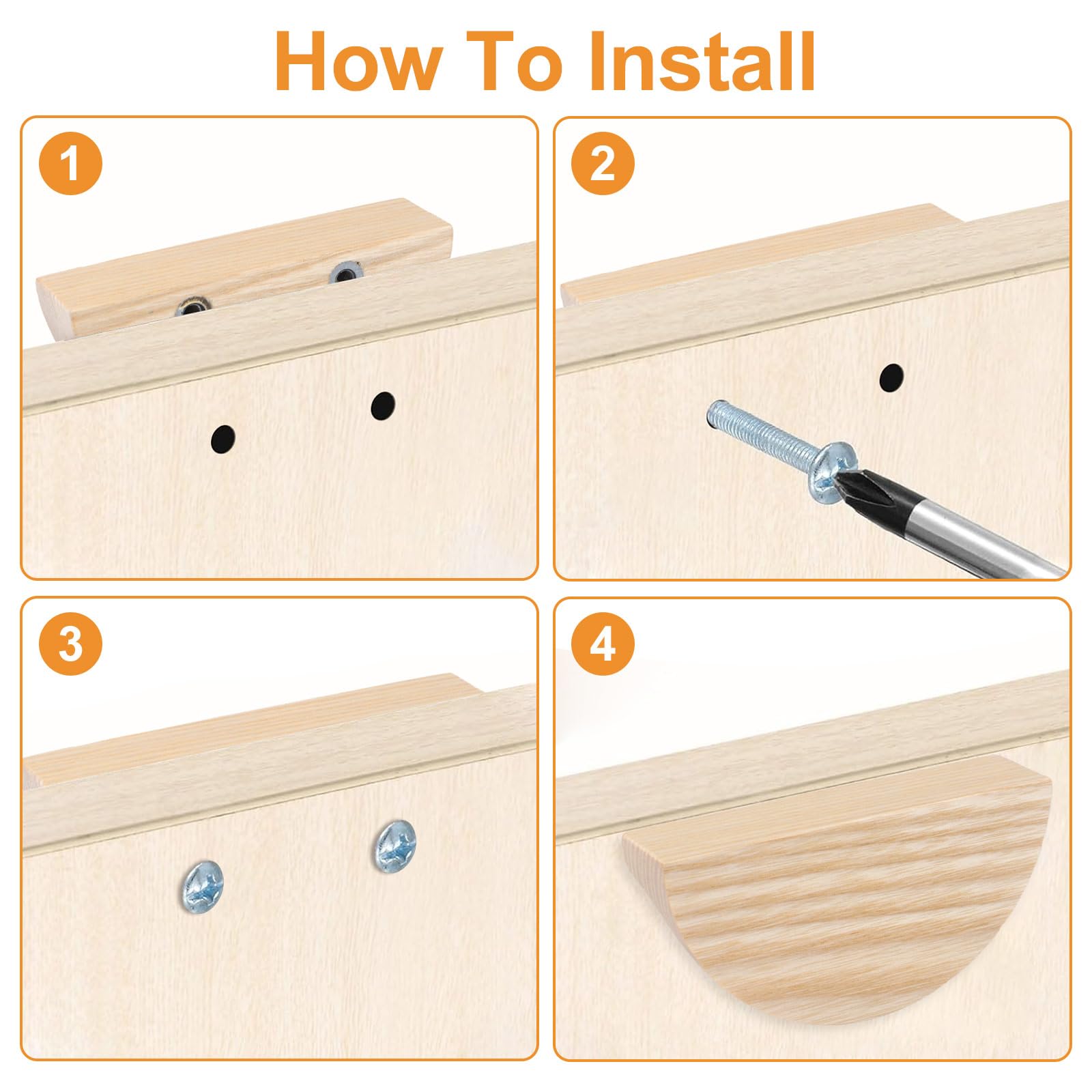 How To Install

1

2

3

4