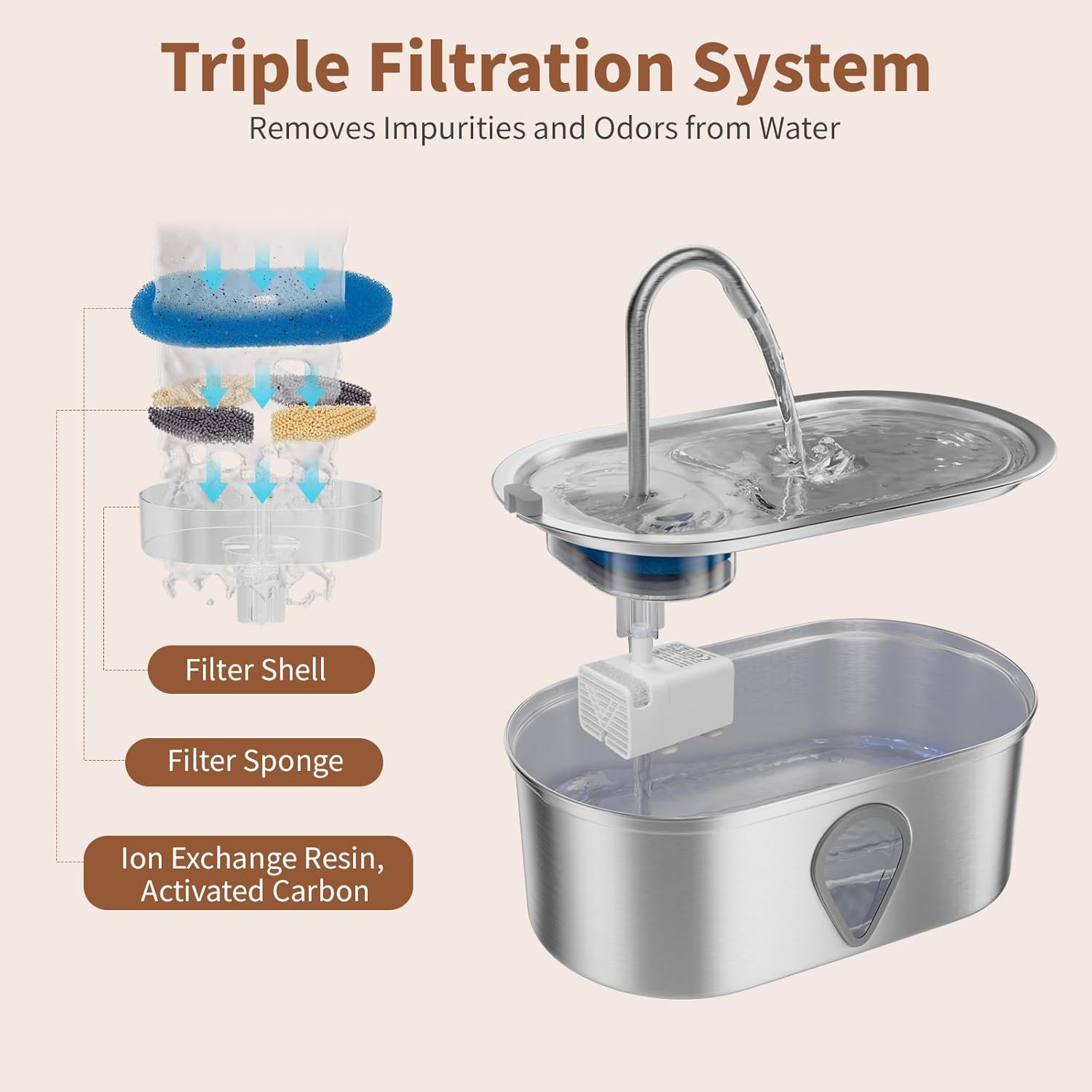 Triple Filtration System
Removes Impurities and Odors from Water

Filter Shell

Filter Sponge

Ion Exchange Resin, Activated Carbon