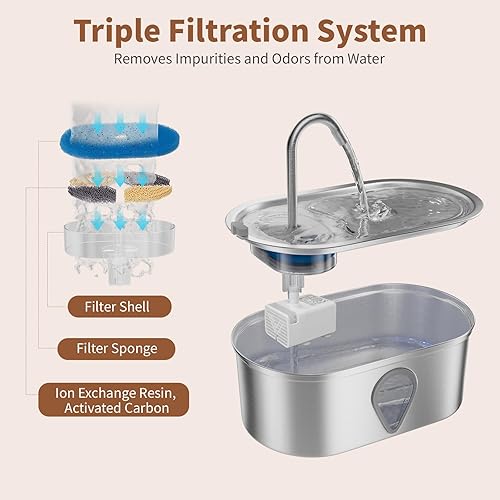 Triple Filtration System
Removes Impurities and Odors from Water

Filter Shell

Filter Sponge

Ion Exchange Resin, Activated Carbon