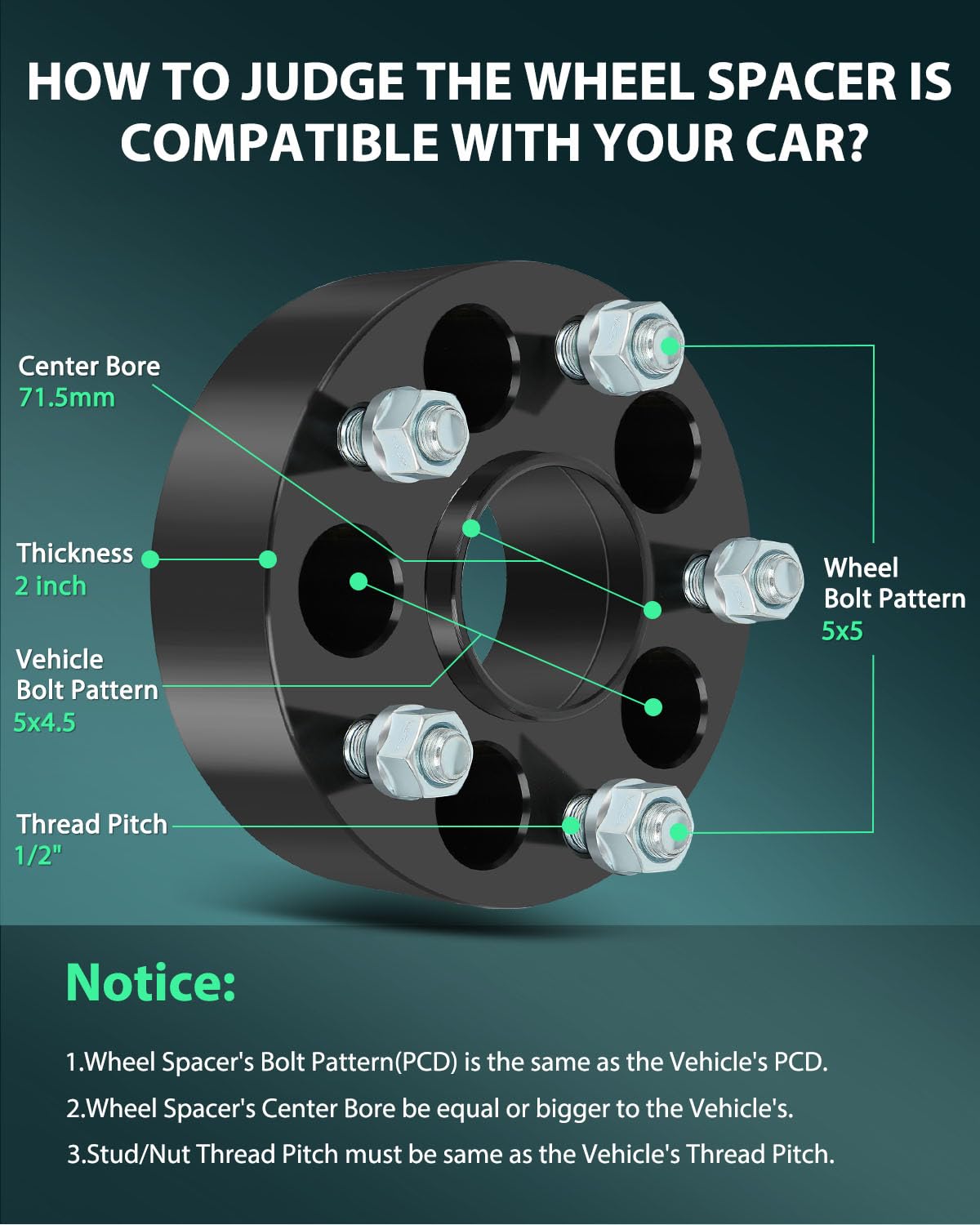 HOW TO JUDGE THE WHEEL SPACER IS COMPATIBLE WITH YOUR CAR?

Center Bore
71.5mm

Thickness
2 inch

Vehicle
Bolt Pattern
5x4.5

Thread Pitch
1/2"

Wheel
Bolt Pattern
5x5

Notice:

1.Wheel Spacer's Bolt Pattern(PCD) is the same as the Vehicle's PCD.

2.Wheel Spacer's Center Bore be equal or bigger to the Vehicle's.

3.Stud/Nut Thread Pitch must be same as the Vehicle's Thread Pitch.