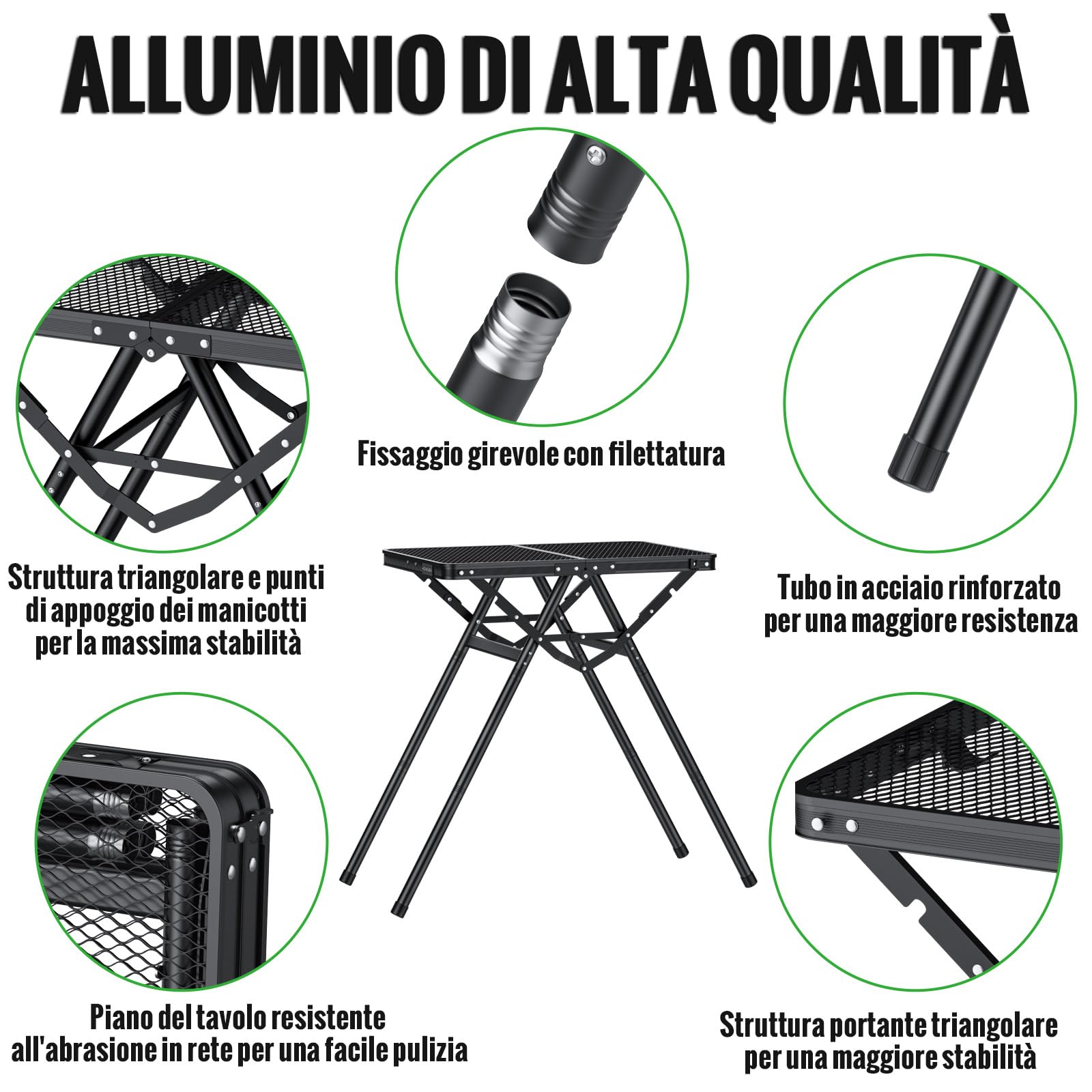 ALLUMINIO DI ALTA QUALITÀ

Fissaggio girevole con filettatura

Struttura triangolare e punti di appoggio dei manicotti per la massima stabilità

Tubo in acciaio rinforzato per una maggiore resistenza

Piano del tavolo resistente all'abrasione in rete per una facile pulizia

Struttura portante triangolare per una maggiore stabilità