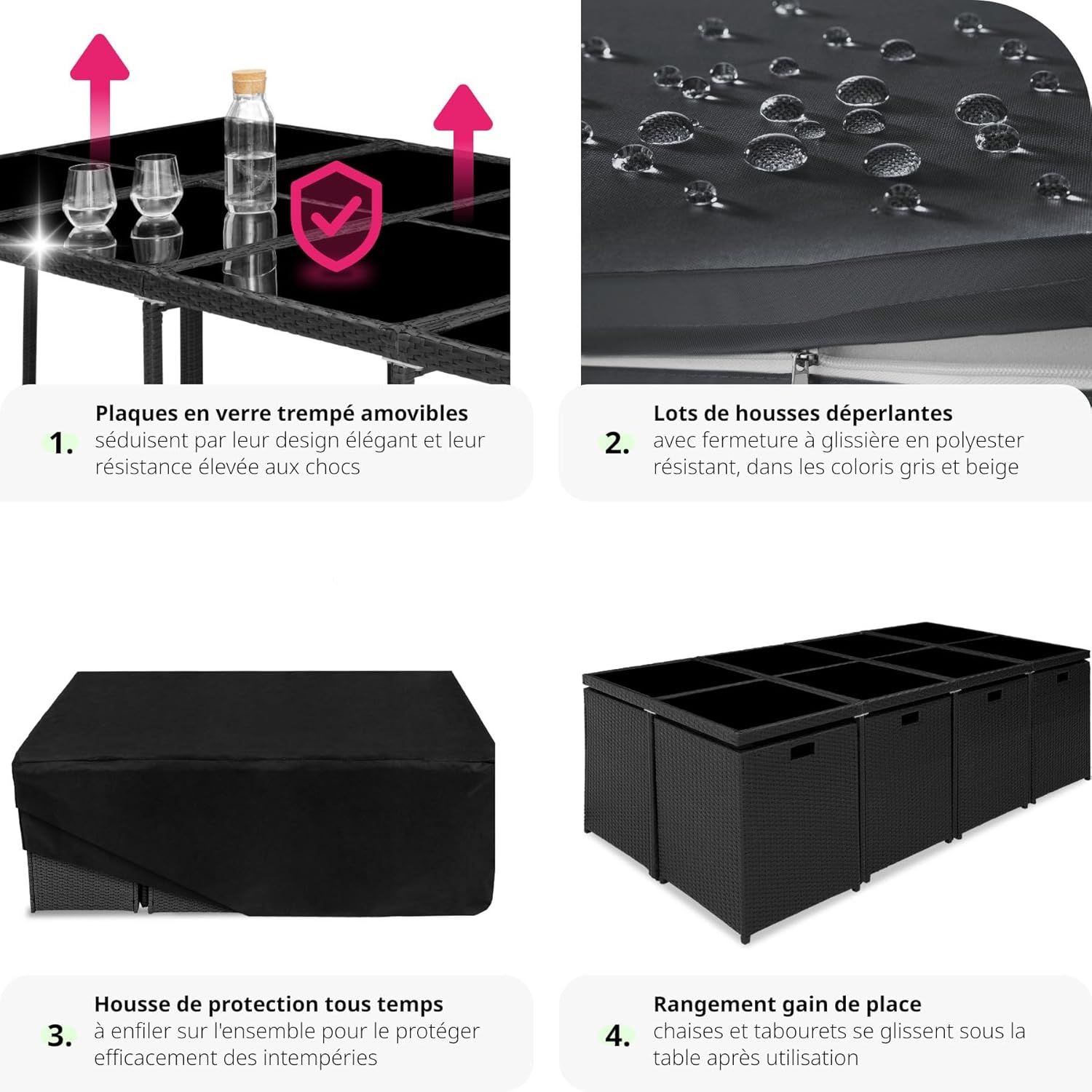 1. Plaques en verre trempé amovibles séduisent par leur design élégant et leur résistance élevée aux chocs

2. Lots de housses déperlantes avec fermeture à glissière en polyester résistant, dans les coloris gris et beige

3. Housse de protection tous temps à enfiler sur l'ensemble pour le protéger efficacement des intempéries

4. Rangement gain de place chaises et tabourets se glissent sous la table après utilisation