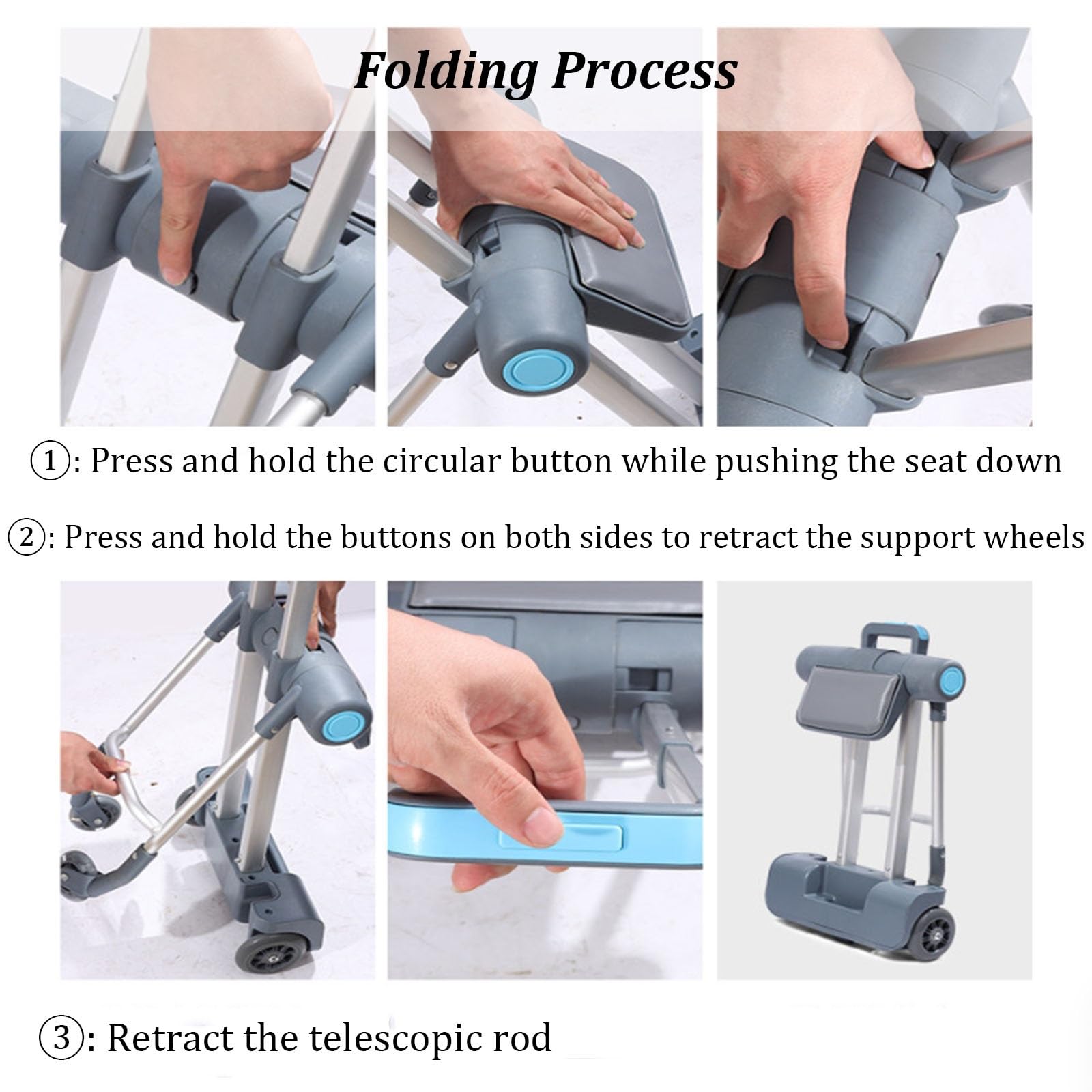 Folding Process

①: Press and hold the circular button while pushing the seat down

②: Press and hold the buttons on both sides to retract the support wheels

③: Retract the telescopic rod