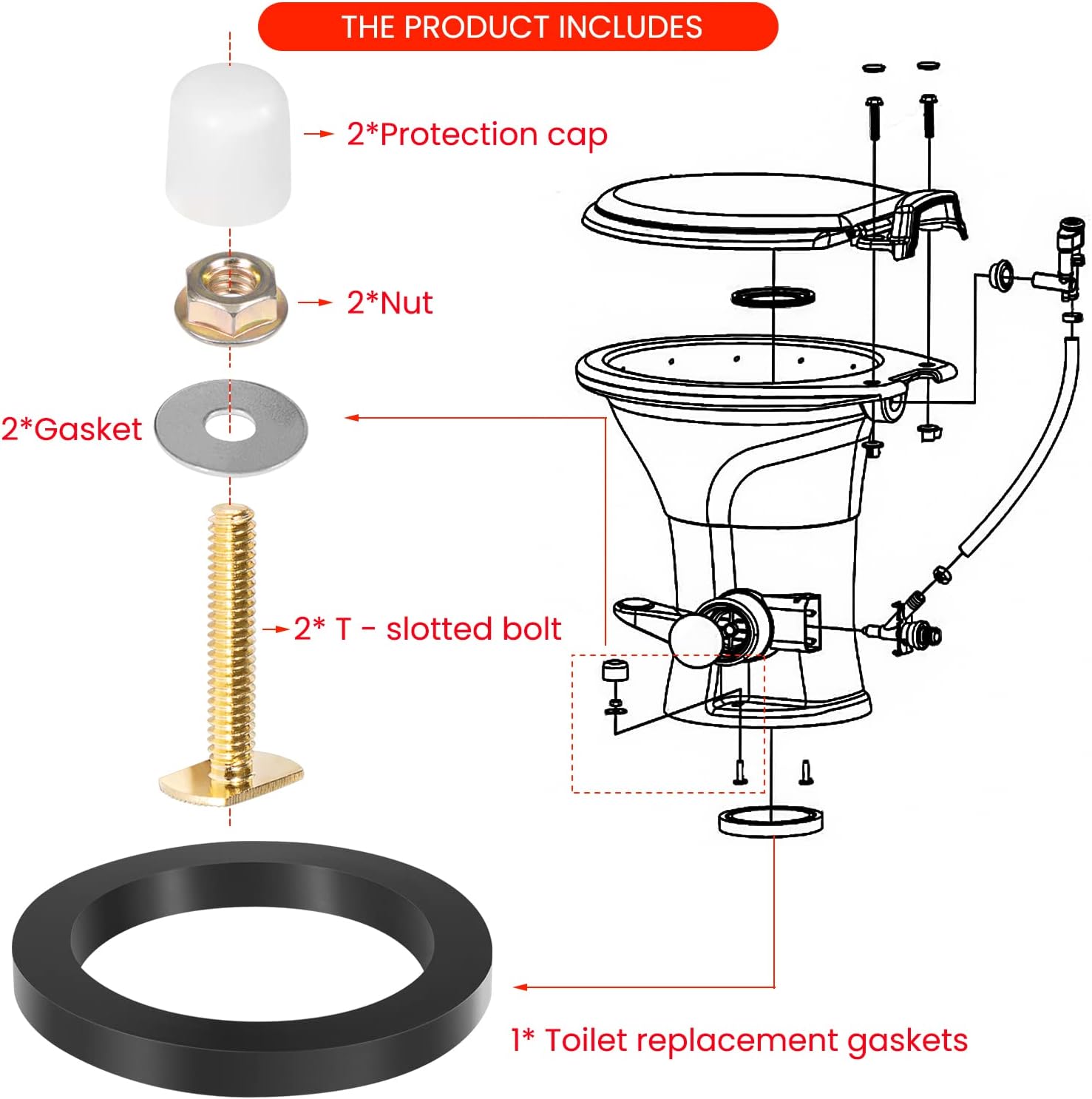 THE PRODUCT INCLUDES

2*Protection cap

2*Nut

2*Gasket

2* T - slotted bolt

1* Toilet replacement gaskets