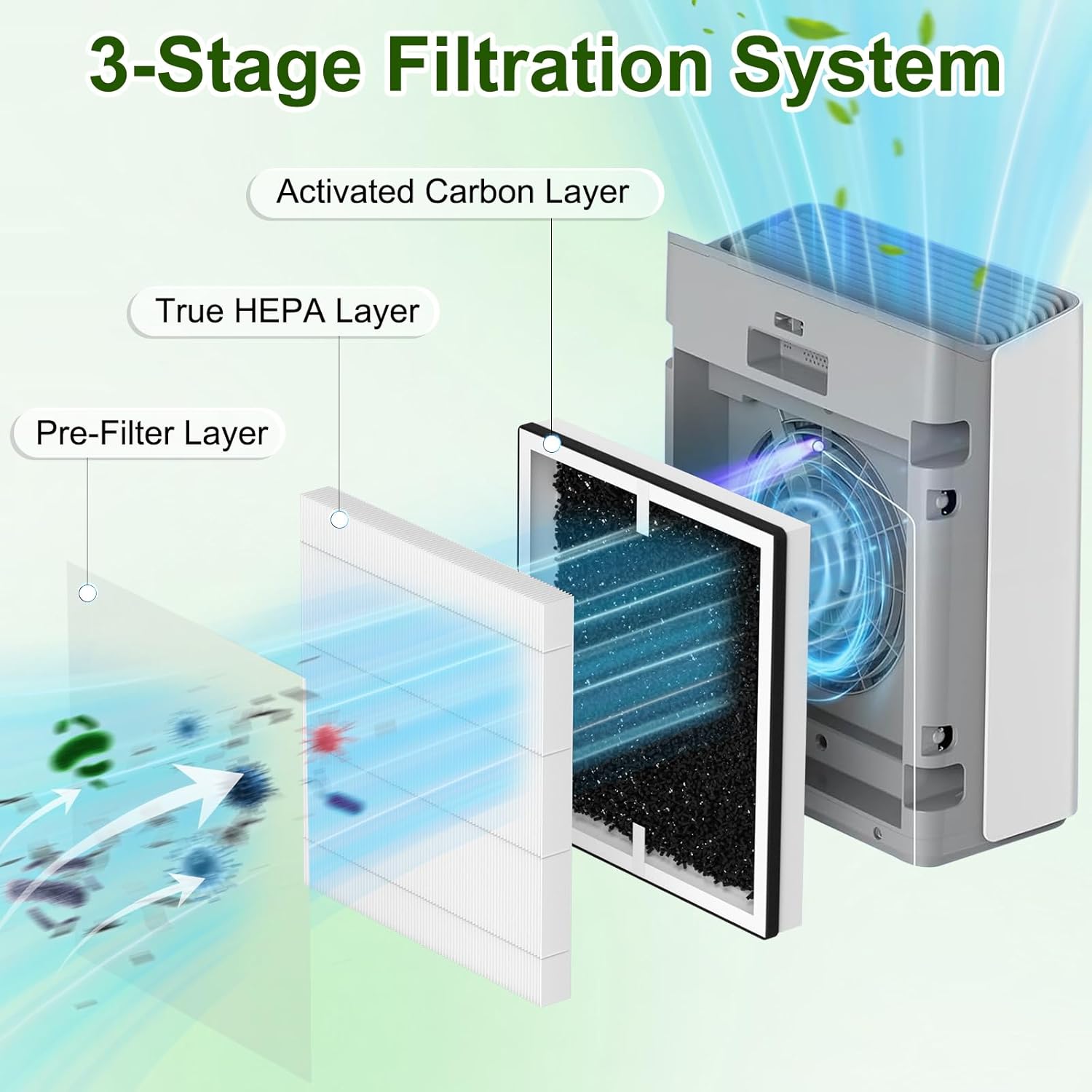 3-Stage Filtration System

Activated Carbon Layer

True HEPA Layer

Pre-Filter Layer