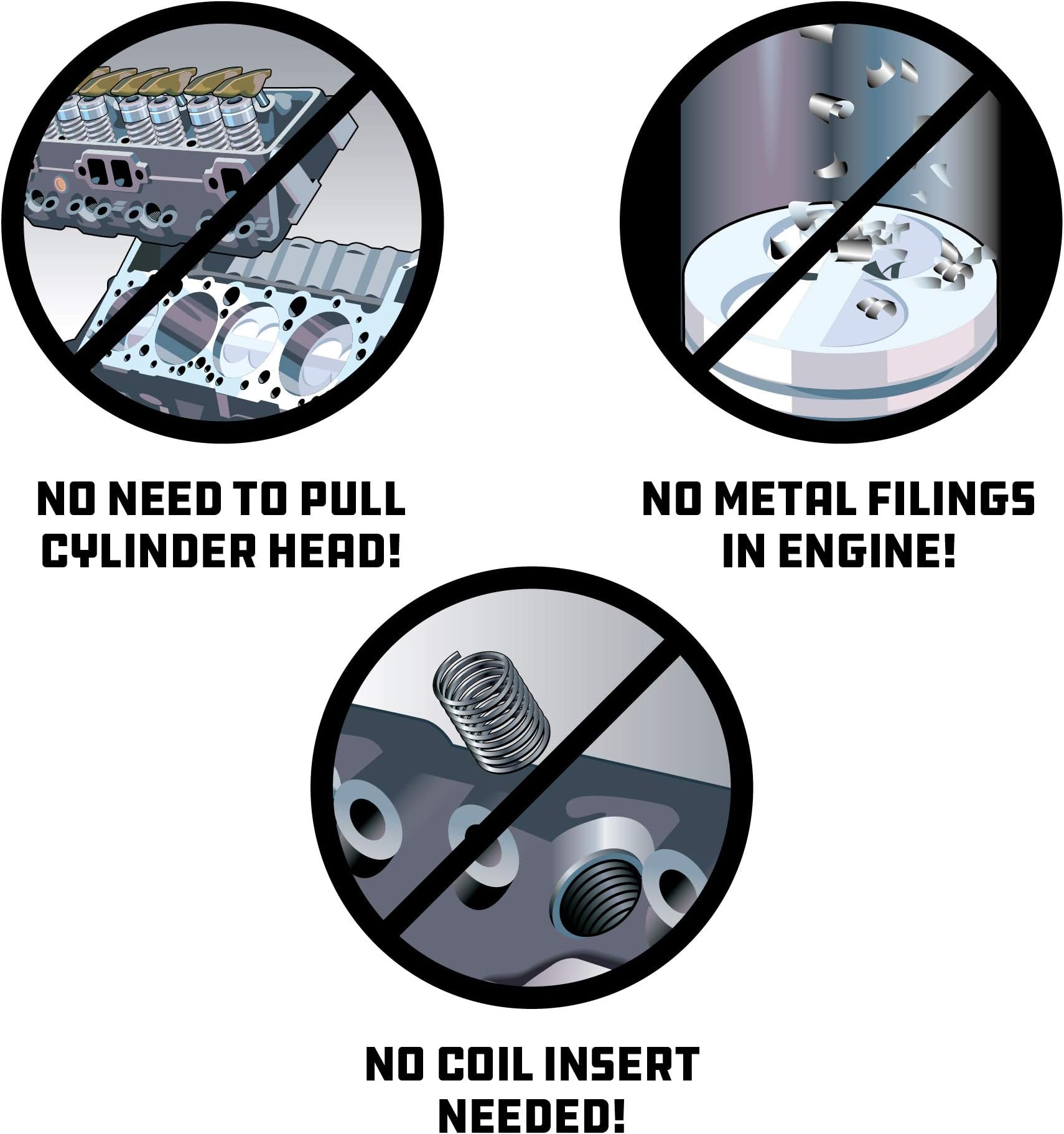 NO NEED TO PULL CYLINDER HEAD!

NO METAL FILINGS IN ENGINE!

NO COIL INSERT NEEDED!