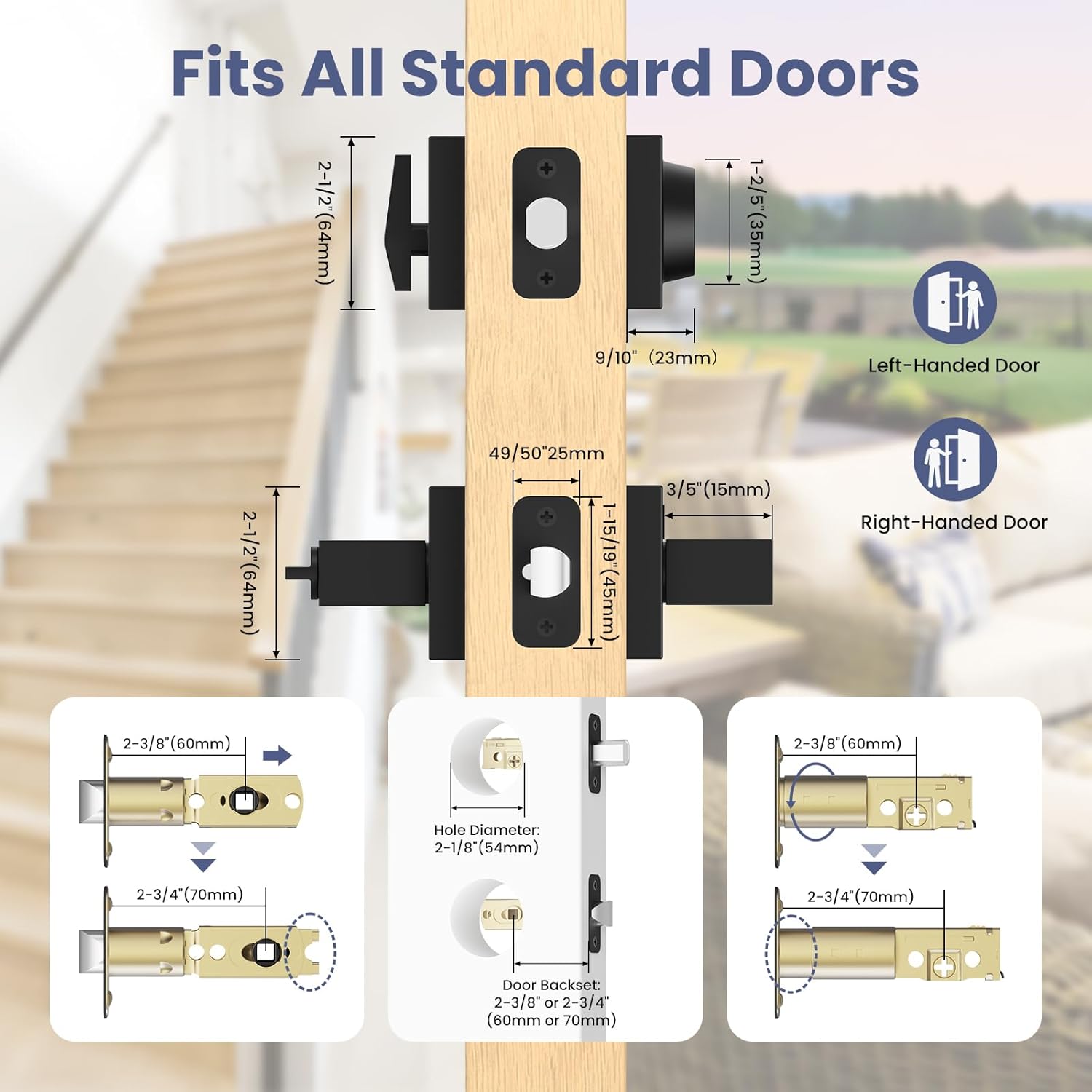 Fits All Standard Doors

2-1/2"(64mm)

1-2/5"(35mm)

9/10" (23mm)

Left-Handed Door

Right-Handed Door

49/50"25mm

3/5"(15mm)

2-1/2"(64mm)

1-15/19"(45mm)

2-3/8"(60mm)

2-3/4"(70mm)

Hole Diameter: 2-1/8"(54mm)

Door Backset: 2-3/8" or 2-3/4" (60mm or 70mm)

2-3/8"(60mm)

2-3/4"(70mm)