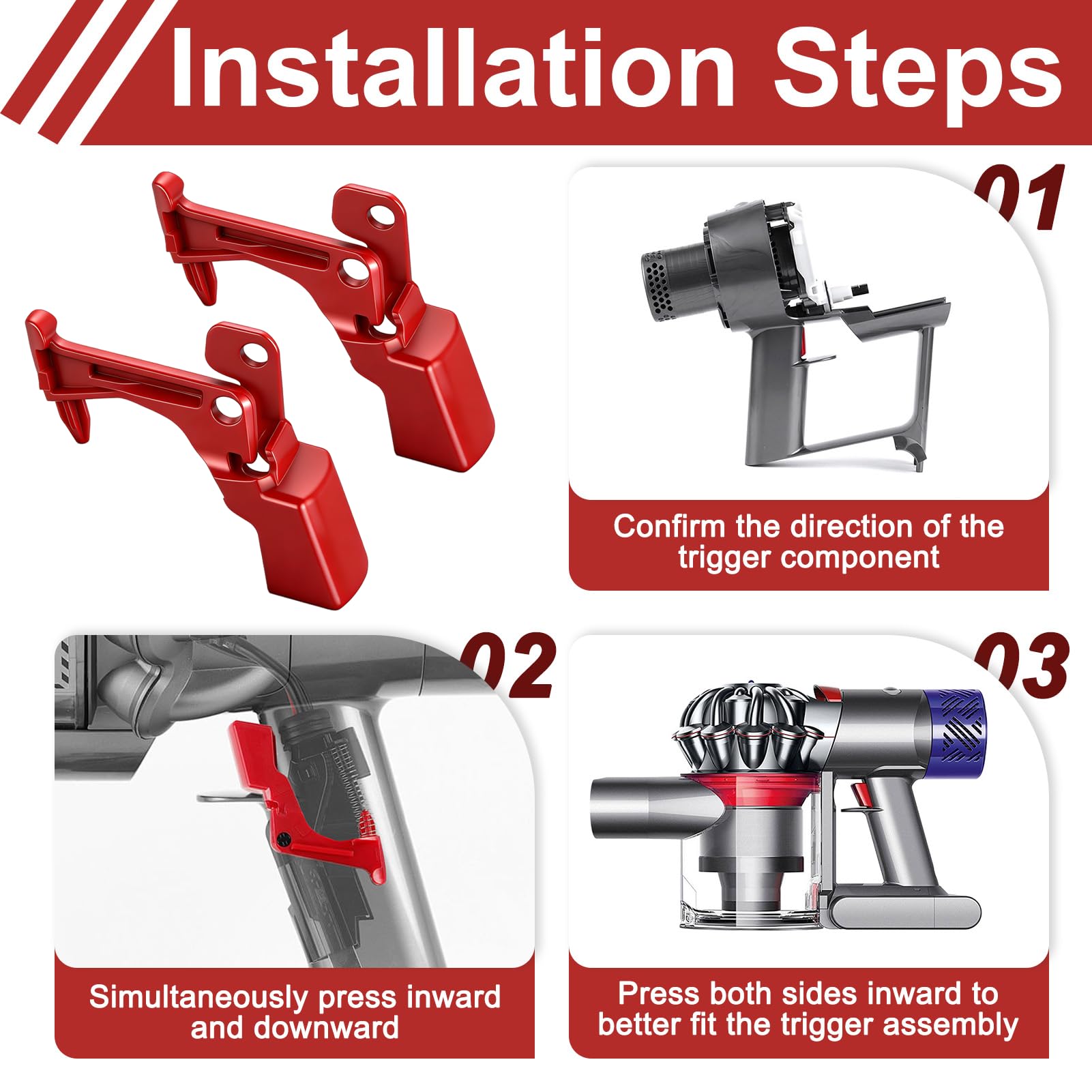 Installation Steps

01

Confirm the direction of the trigger component

02

Simultaneously press inward and downward

03

Press both sides inward to better fit the trigger assembly