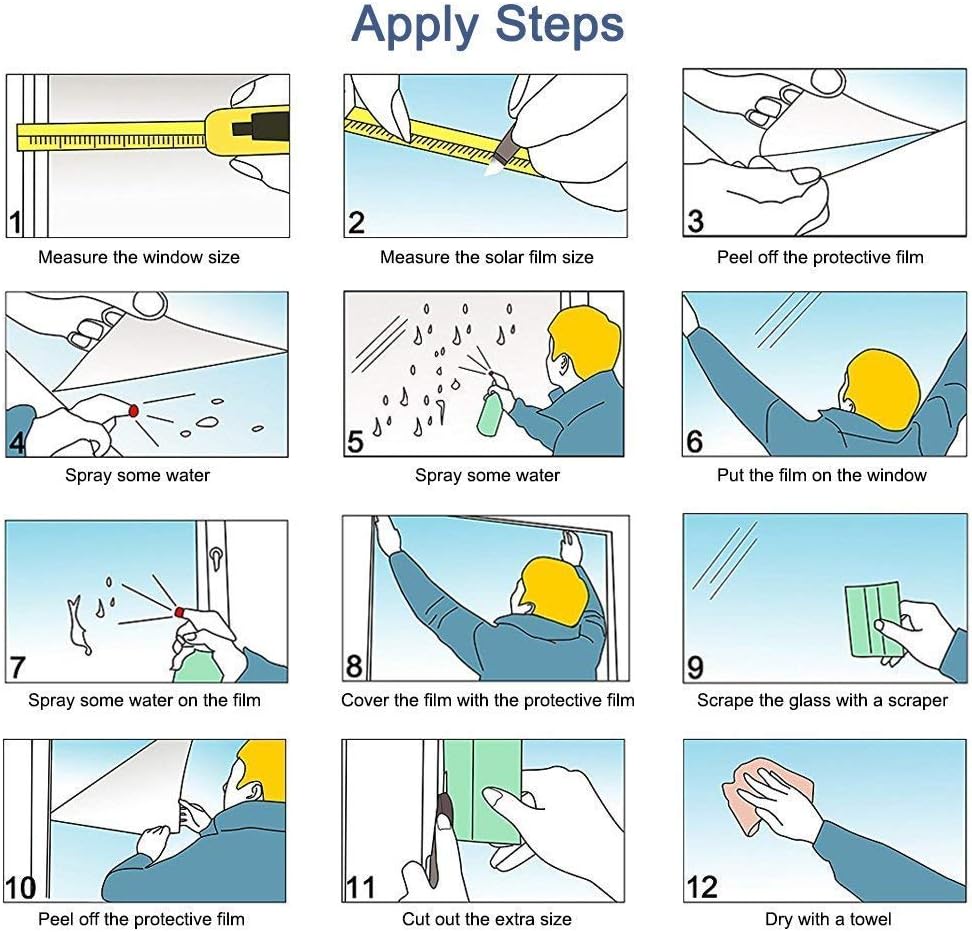 Apply Steps

1
Measure the window size

2
Measure the solar film size

3
Peel off the protective film

4
Spray some water

5
Spray some water

6
Put the film on the window

7
Spray some water on the film

8
Cover the film with the protective film

9
Scrape the glass with a scraper

10
Peel off the protective film

11
Cut out the extra size

12
Dry with a towel