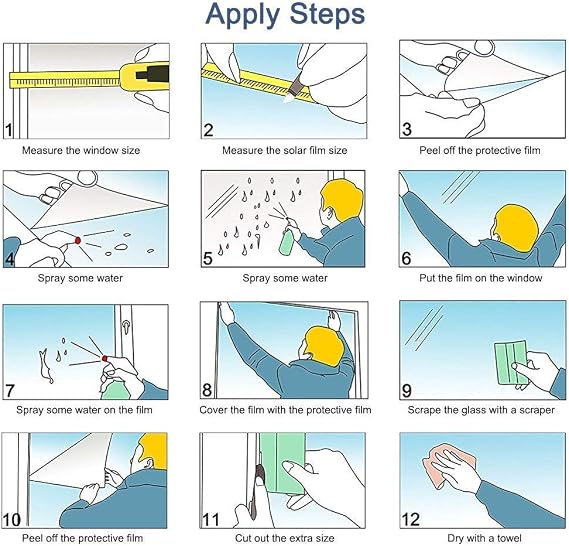 Apply Steps

1
Measure the window size

2
Measure the solar film size

3
Peel off the protective film

4
Spray some water

5
Spray some water

6
Put the film on the window

7
Spray some water on the film

8
Cover the film with the protective film

9
Scrape the glass with a scraper

10
Peel off the protective film

11
Cut out the extra size

12
Dry with a towel