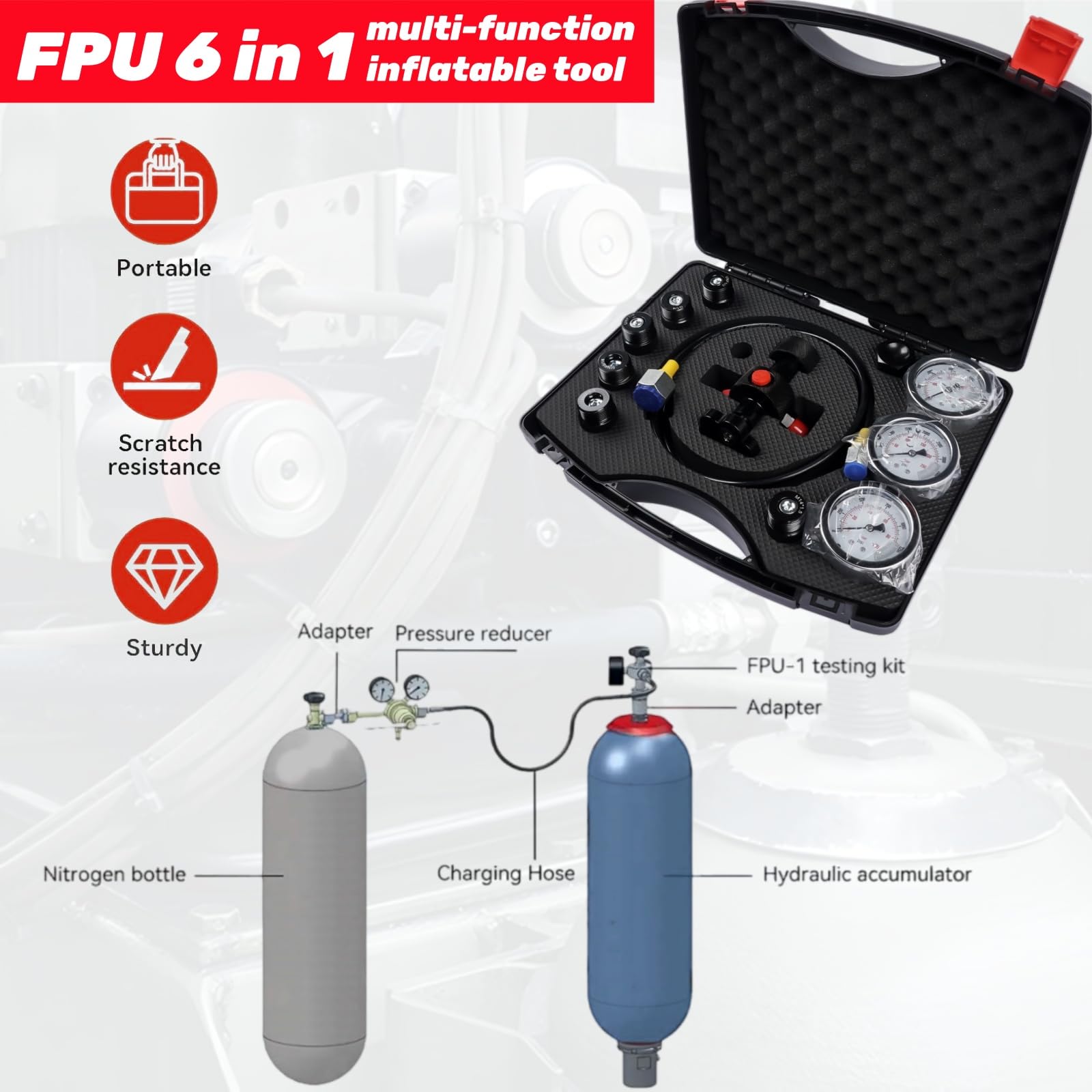 FPU 6 in 1 multi-function inflatable tool

Portable

Scratch resistance

Sturdy

Adapter

Pressure reducer

FPU-1 testing kit

Adapter

Nitrogen bottle

Charging Hose

Hydraulic accumulator