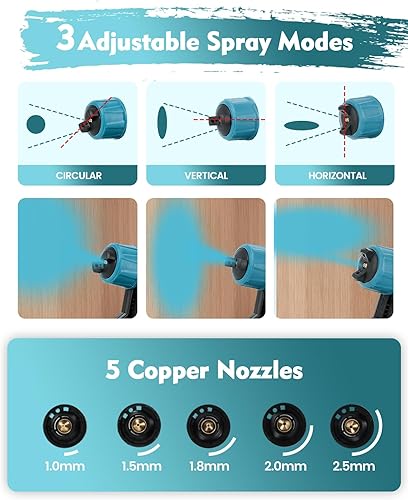 3 Adjustable Spray Modes

CIRCULAR

VERTICAL

HORIZONTAL

5 Copper Nozzles

1.0mm

1.5mm

1.8mm

2.0mm

2.5mm